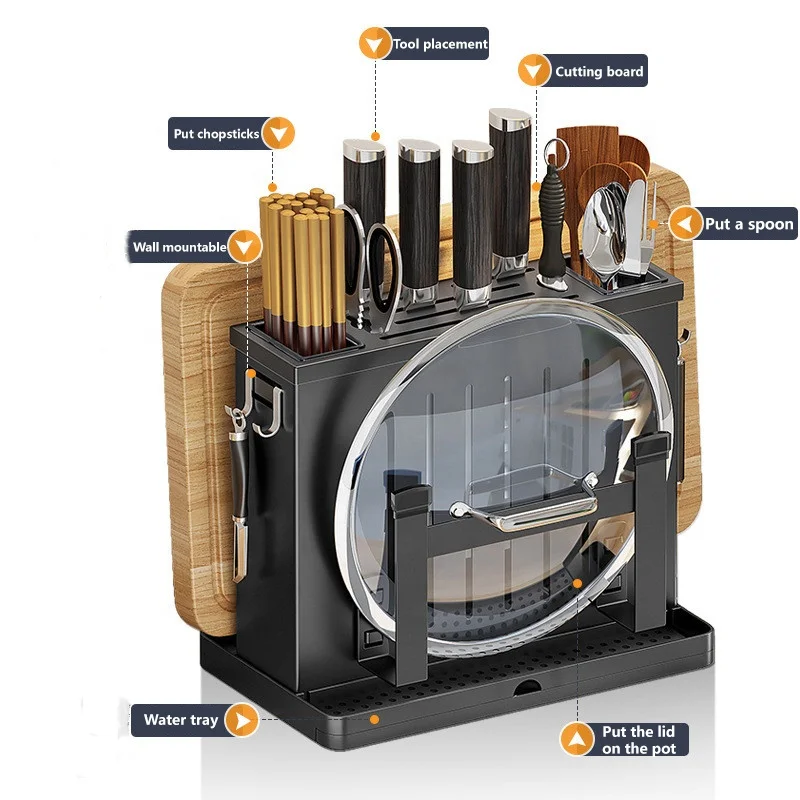 Tool placement

Cutting board

Put chopsticks

Put a spoon

Wall mountable

Water tray

Put the lid on the pot