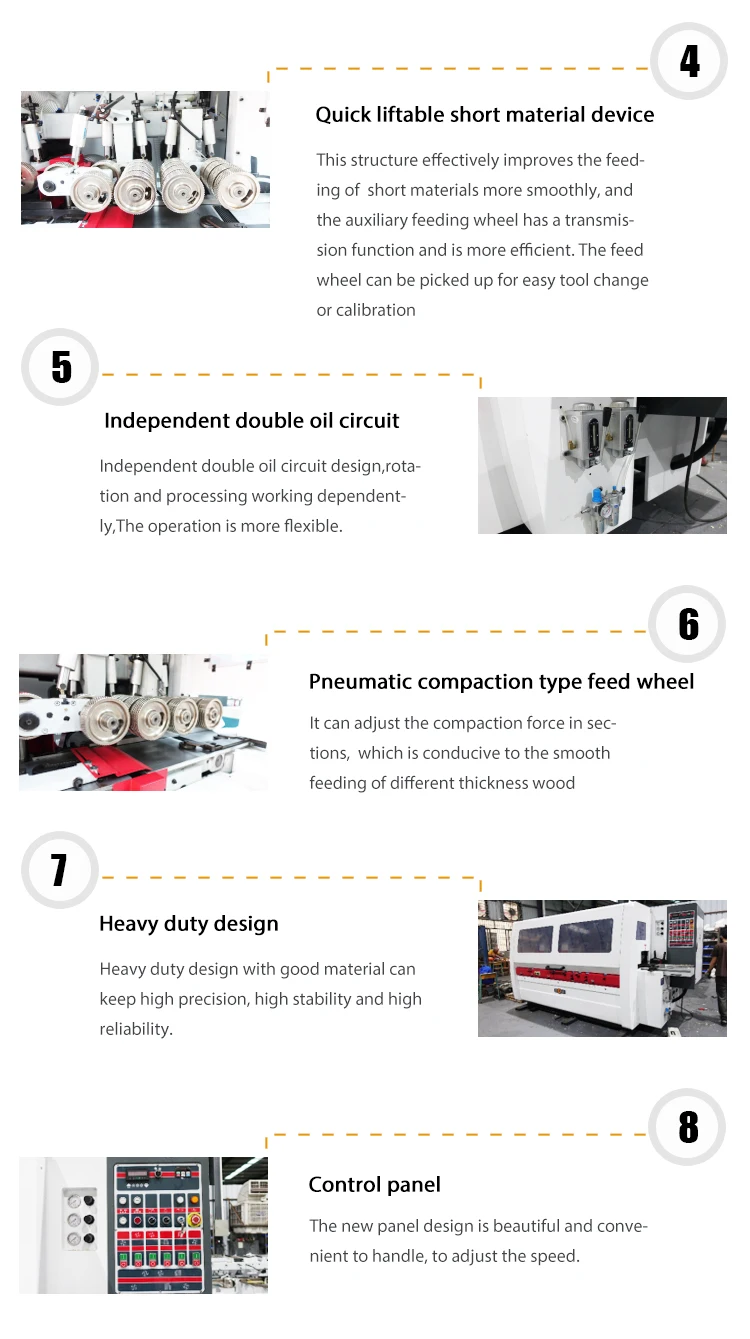 4

Quick liftable short material device

This structure effectively improves the feeding of short materials more smoothly, and the auxiliary feeding wheel has a transmission function and is more efficient. The feed wheel can be picked up for easy tool change or calibration

5

Independent double oil circuit

Independent double oil circuit design,rotation and processing working dependently,The operation is more flexible.

6

Pneumatic compaction type feed wheel

It can adjust the compaction force in sections, which is conducive to the smooth feeding of different thickness wood

7

Heavy duty design

Heavy duty design with good material can keep high precision, high stability and high reliability.

8

Control panel

The new panel design is beautiful and convenient to handle, to adjust the speed.