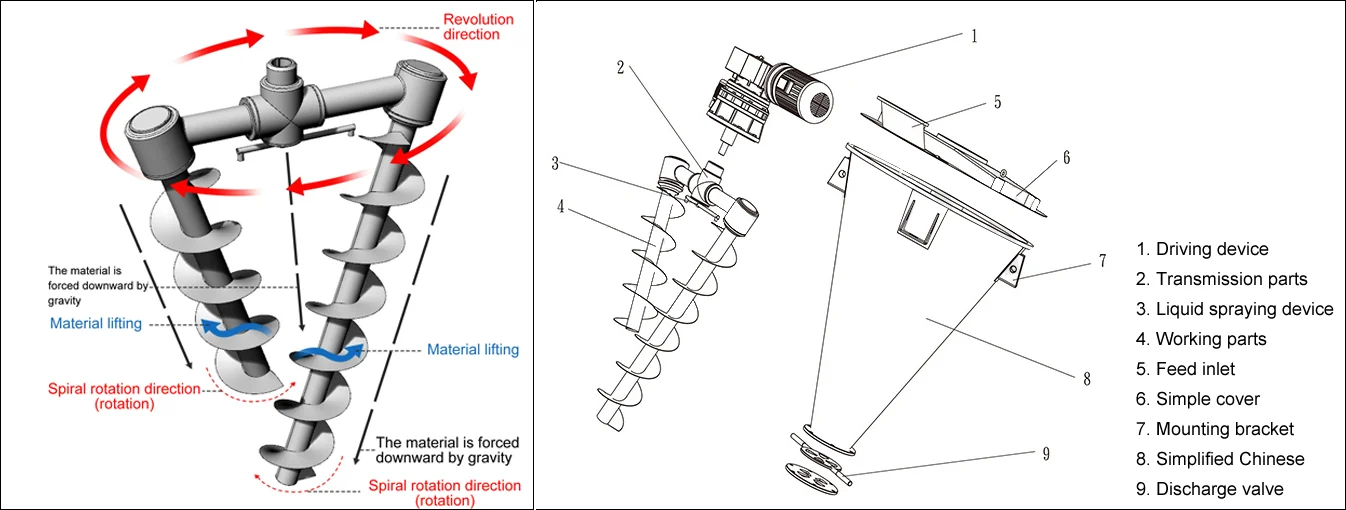 Revolution direction

The material is forced downward by gravity

Material lifting

Material lifting

Spiral rotation direction (rotation)

The material is forced downward by gravity

Spiral rotation direction (rotation)

1
2
3
4
5
6
7
8
9

1. Driving device
2. Transmission parts
3. Liquid spraying device
4. Working parts
5. Feed inlet
6. Simple cover
7. Mounting bracket
8. Simplified Chinese
9. Discharge valve