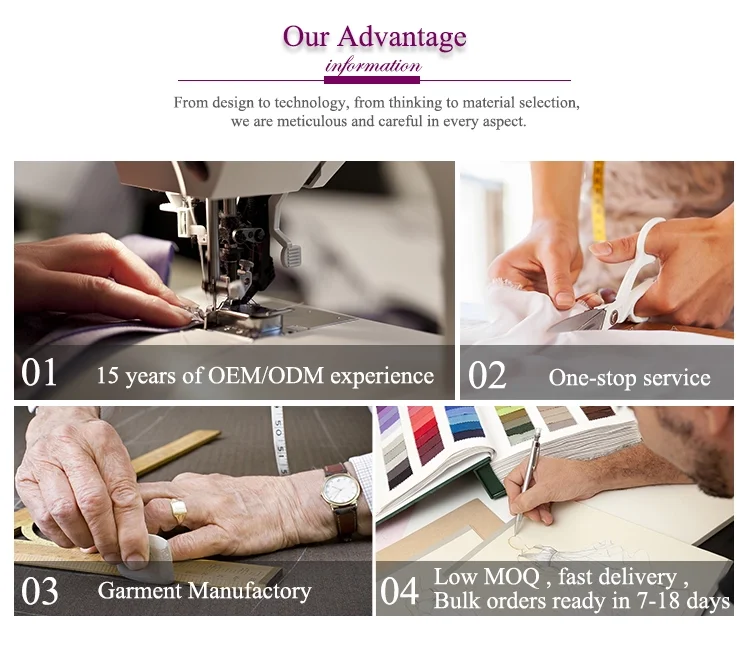 Our Advantage
information

From design to technology, from thinking to material selection, we are meticulous and careful in every aspect.

01 15 years of OEM/ODM experience

02 One-stop service

03 Garment Manufactory

04 Low MOQ , fast delivery , Bulk orders ready in 7-18 days