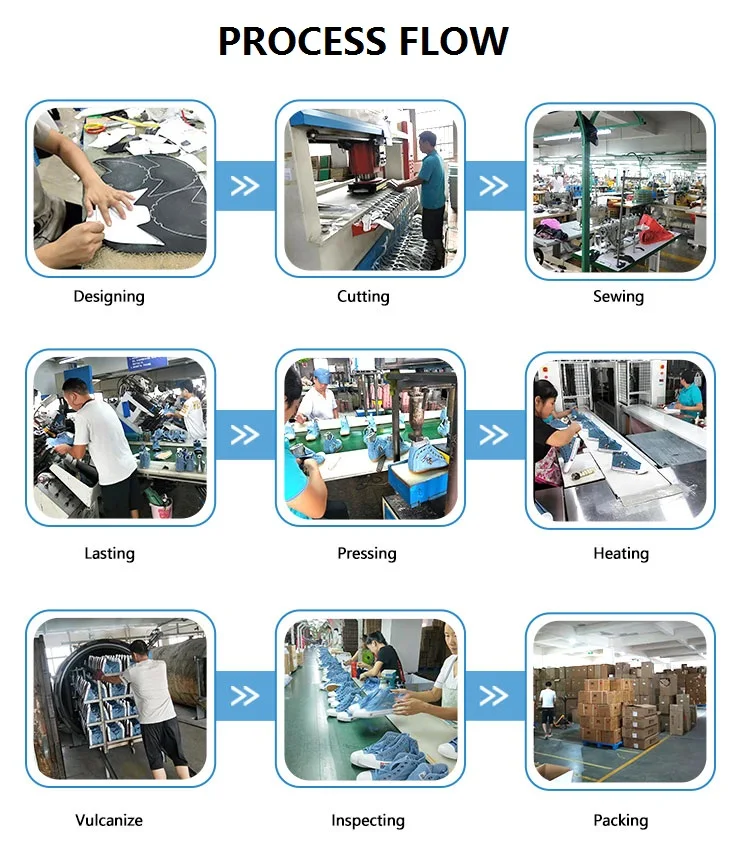 PROCESS FLOW

Designing

Cutting

Sewing

Lasting

Pressing

Heating

Vulcanize

Inspecting

Packing