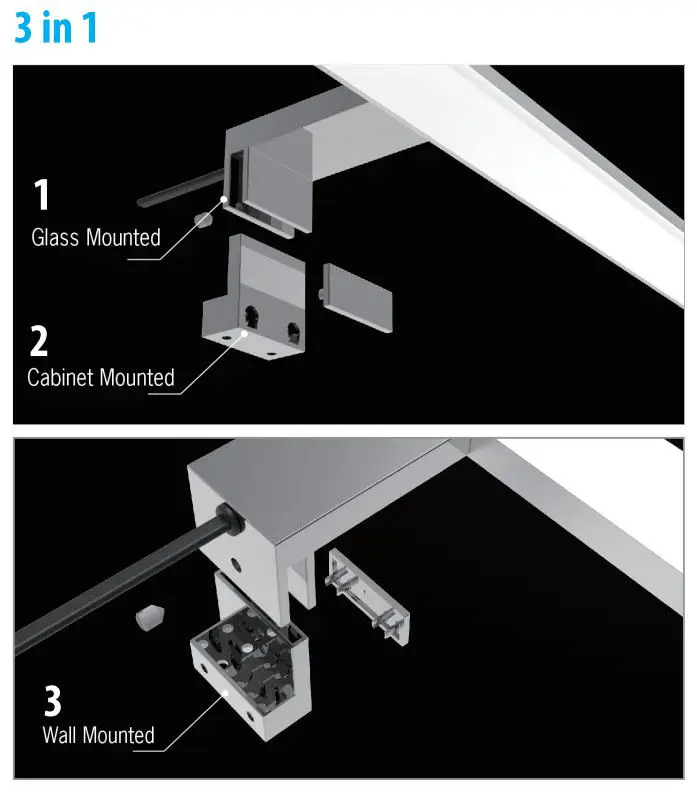 3 in 1

1
Glass Mounted

2
Cabinet Mounted

3
Wall Mounted