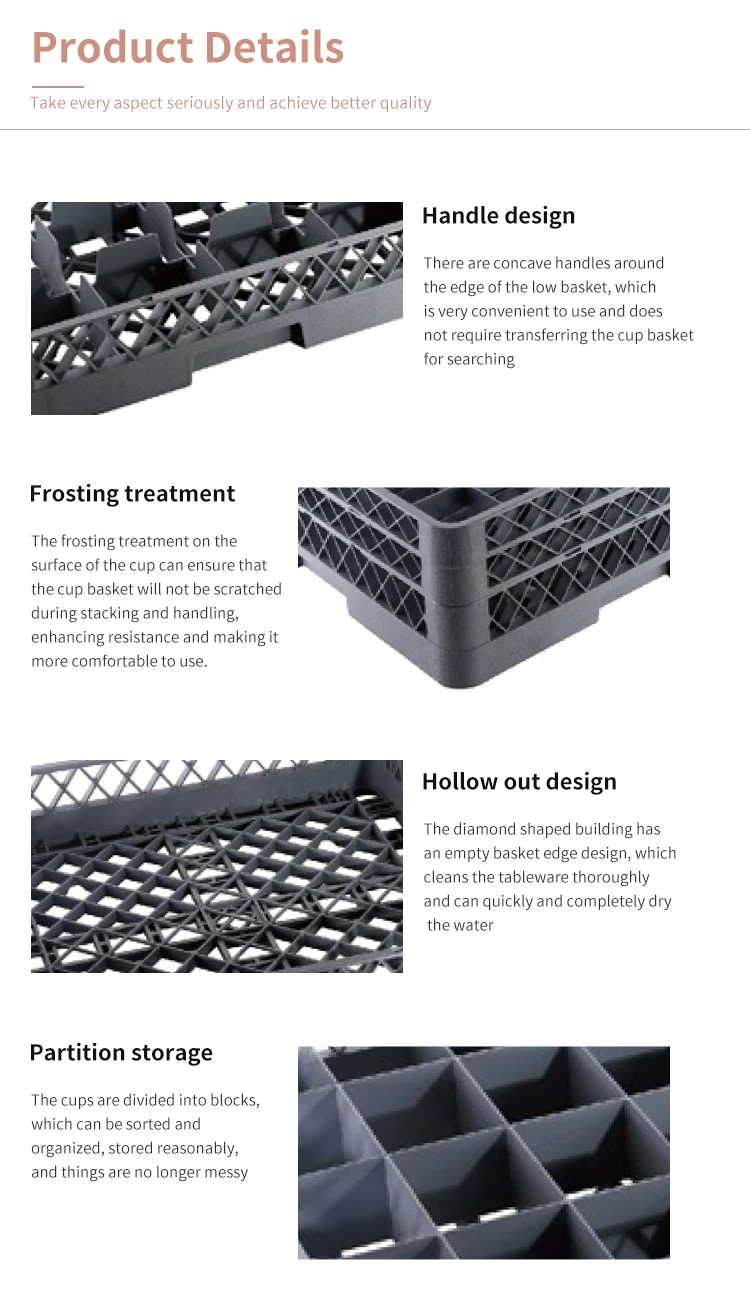 Product Details

Take every aspect seriously and achieve better quality

Handle design

There are concave handles around the edge of the low basket, which is very convenient to use and does not require transferring the cup basket for searching

Frosting treatment

The frosting treatment on the surface of the cup can ensure that the cup basket will not be scratched during stacking and handling, enhancing resistance and making it more comfortable to use.

Hollow out design

The diamond shaped building has an empty basket edge design, which cleans the tableware thoroughly and can quickly and completely dry the water

Partition storage

The cups are divided into blocks, which can be sorted and organized, stored reasonably, and things are no longer messy