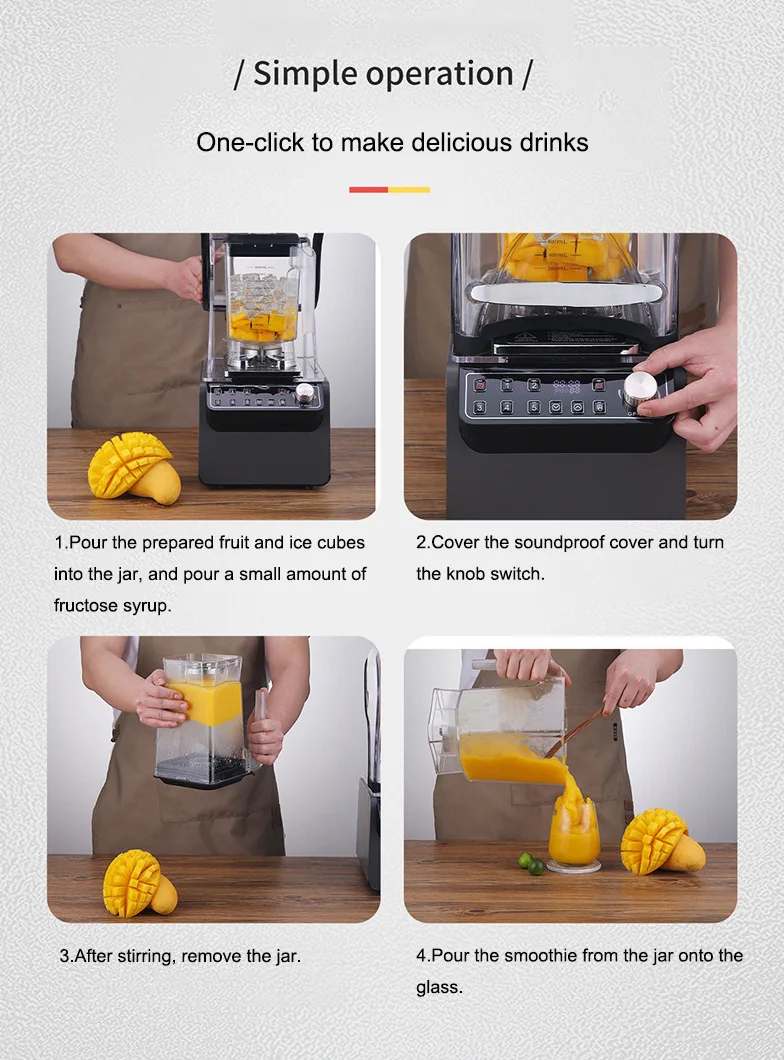 / Simple operation /

One-click to make delicious drinks

1.Pour the prepared fruit and ice cubes into the jar, and pour a small amount of fructose syrup.

2.Cover the soundproof cover and turn the knob switch.

3.After stirring, remove the jar.

4.Pour the smoothie from the jar onto the glass.