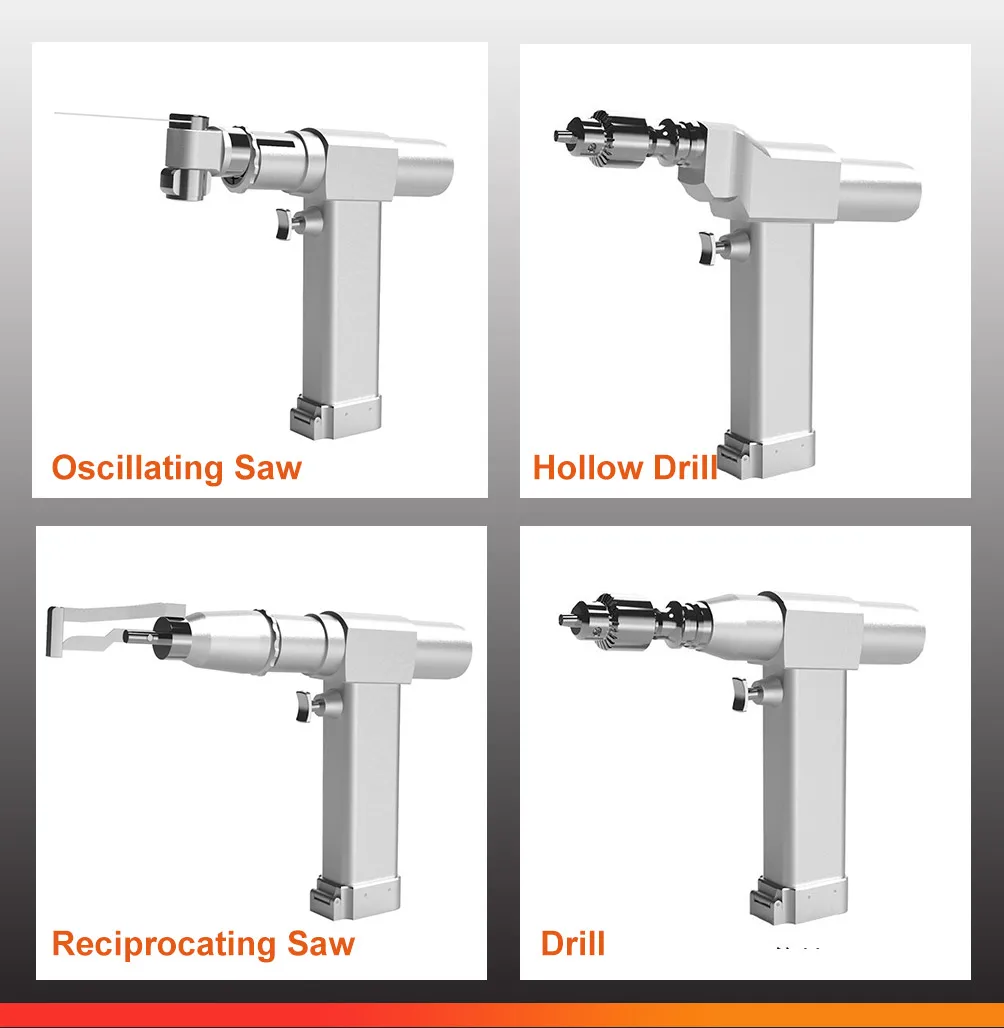 Oscillating Saw

Hollow Drill

Reciprocating Saw

Drill