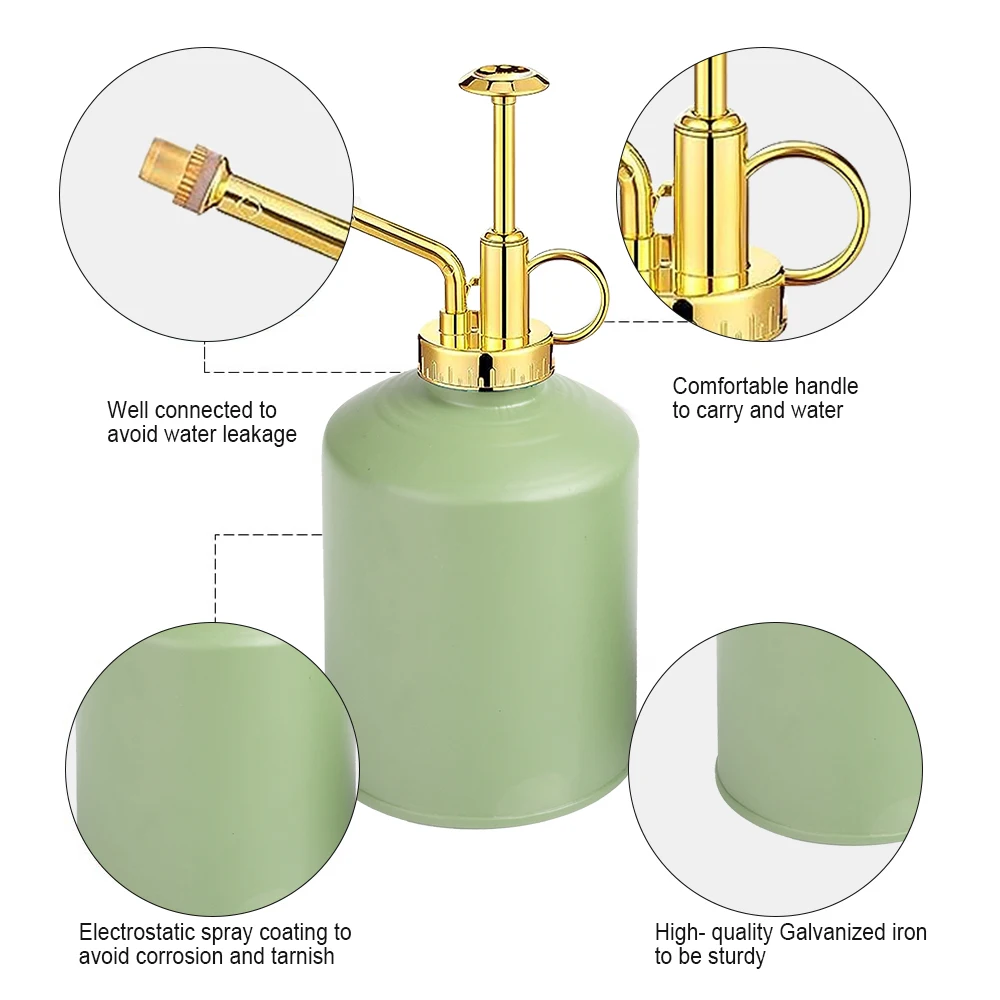 Well connected to avoid water leakage

Comfortable handle to carry and water

Electrostatic spray coating to avoid corrosion and tarnish

High- quality Galvanized iron to be sturdy