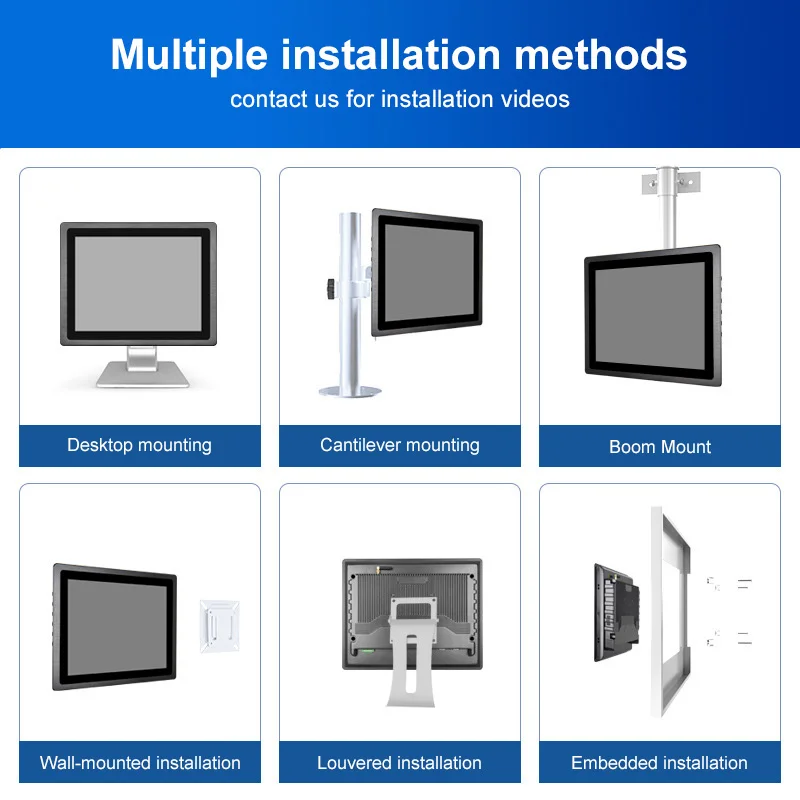 Multiple installation methods
contact us for installation videos

Desktop mounting

Cantilever mounting

Boom Mount

Wall-mounted installation

Louvered installation

Embedded installation