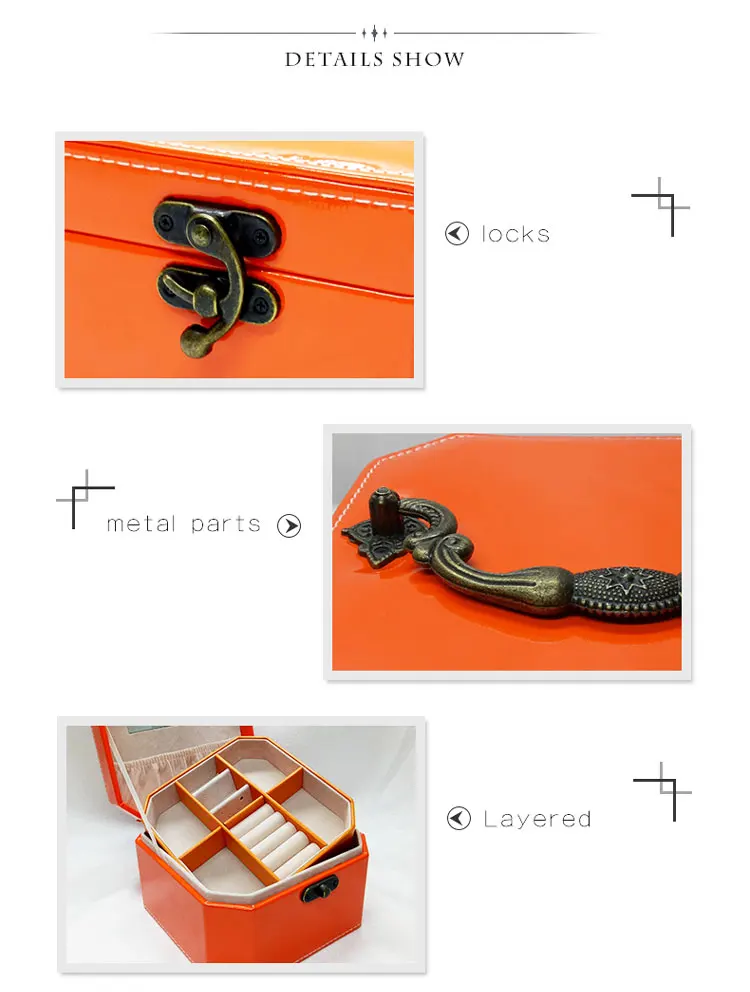 DETAILS SHOW

locks

metal parts

Layered