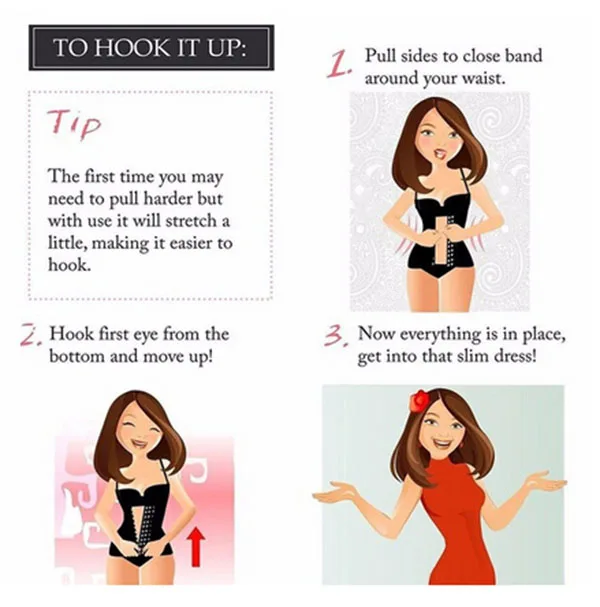 TO HOOK IT UP:

Tip

The first time you may need to pull harder but with use it will stretch a little, making it easier to hook.

1. Pull sides to close band around your waist.

2. Hook first eye from the bottom and move up!

3. Now everything is in place, get into that slim dress!