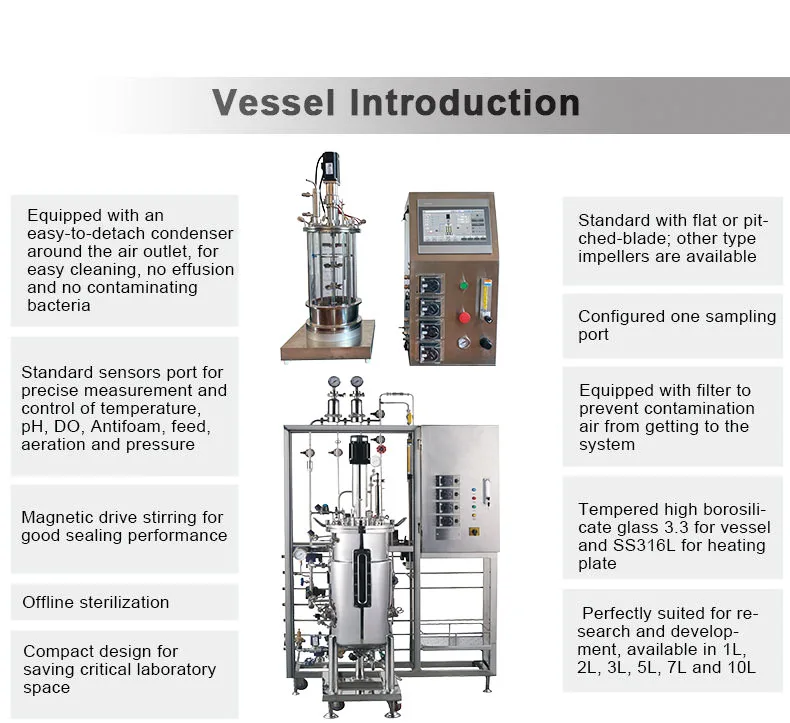 Vessel Introduction

Equipped with an easy-to-detach condenser around the air outlet, for easy cleaning, no effusion and no contaminating bacteria

Standard sensors port for precise measurement and control of temperature, pH, DO, Antifoam, feed, aeration and pressure

Magnetic drive stirring for good sealing performance

Offline sterilization

Compact design for saving critical laboratory space

Standard with flat or pitched-blade; other type impellers are available

Configured one sampling port

Equipped with filter to prevent contamination air from getting to the system

Tempered high borosilicate glass 3.3 for vessel and SS316L for heating plate

Perfectly suited for research and development, available in 1L, 2L, 3L, 5L, 7L and 10L