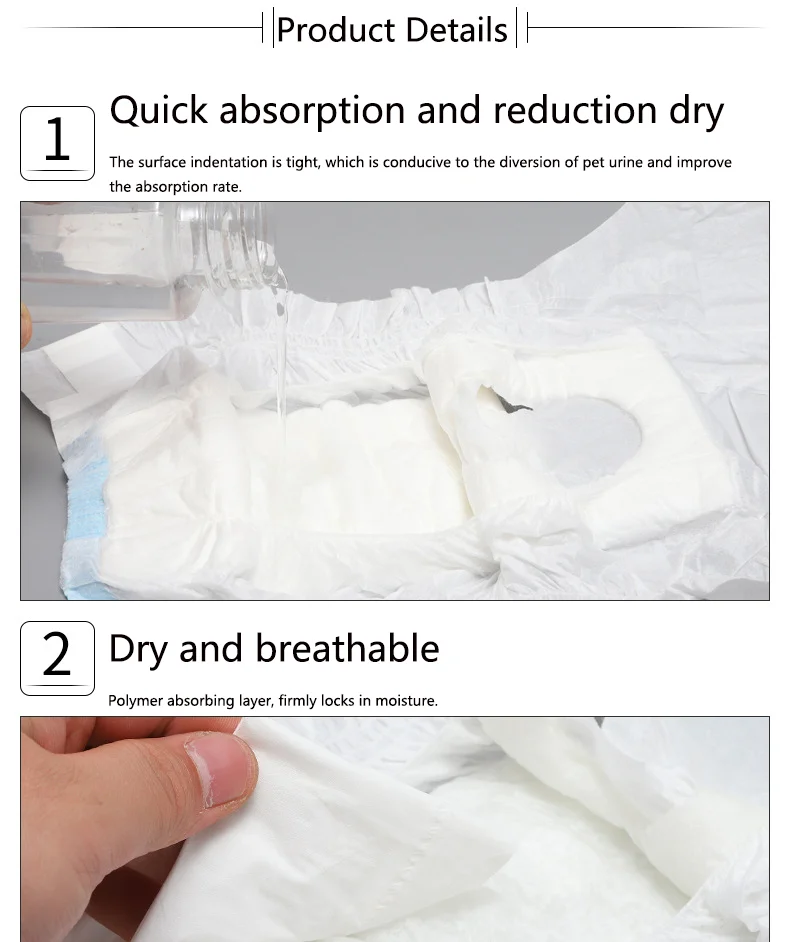 Product Details

1

Quick absorption and reduction dry

The surface indentation is tight, which is conducive to the diversion of pet urine and improve the absorption rate.

2

Dry and breathable

Polymer absorbing layer, firmly locks in moisture.