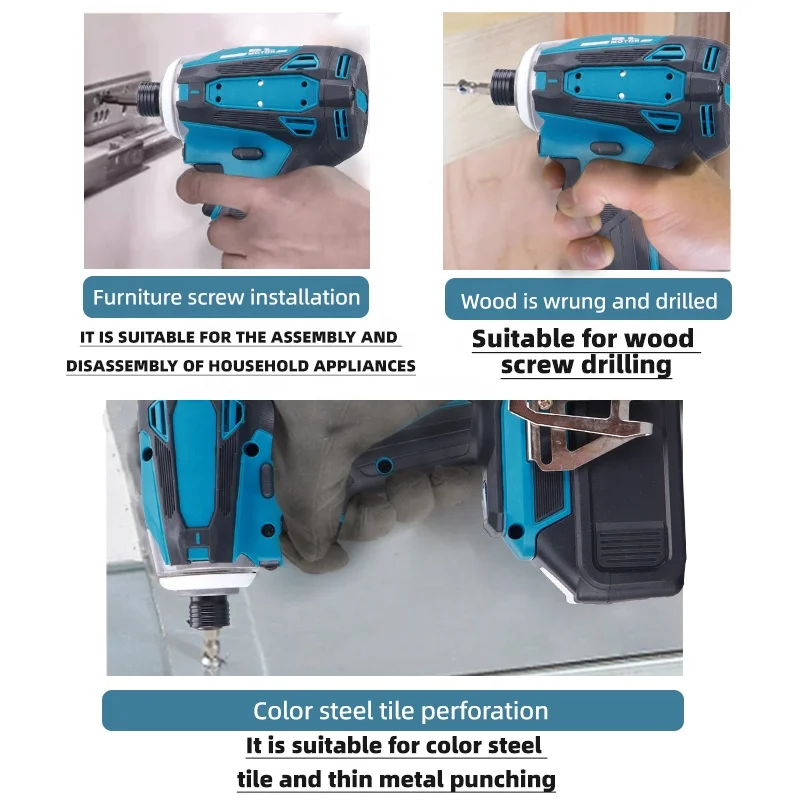 Furniture screw installation

IT IS SUITABLE FOR THE ASSEMBLY AND DISASSEMBLY OF HOUSEHOLD APPLIANCES

Wood is wrung and drilled

Suitable for wood screw drilling

Color steel tile perforation

It is suitable for color steel tile and thin metal punching