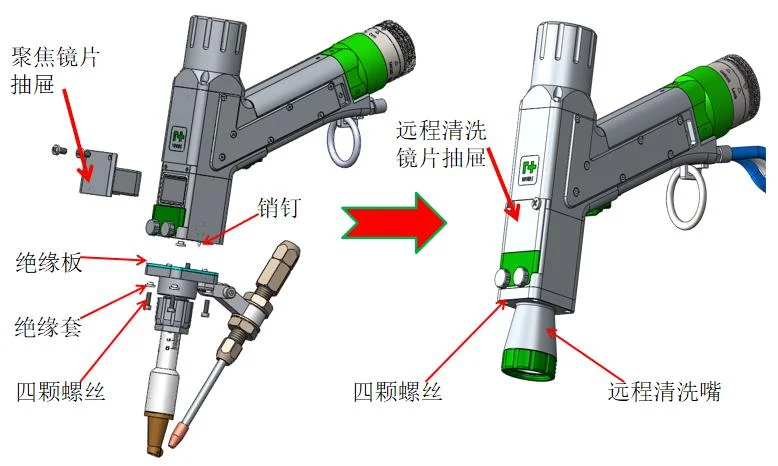 聚焦镜片抽屉

销钉

绝缘板

绝缘套

四颗螺丝

远程清洗镜片抽屉

四颗螺丝

远程清洗嘴