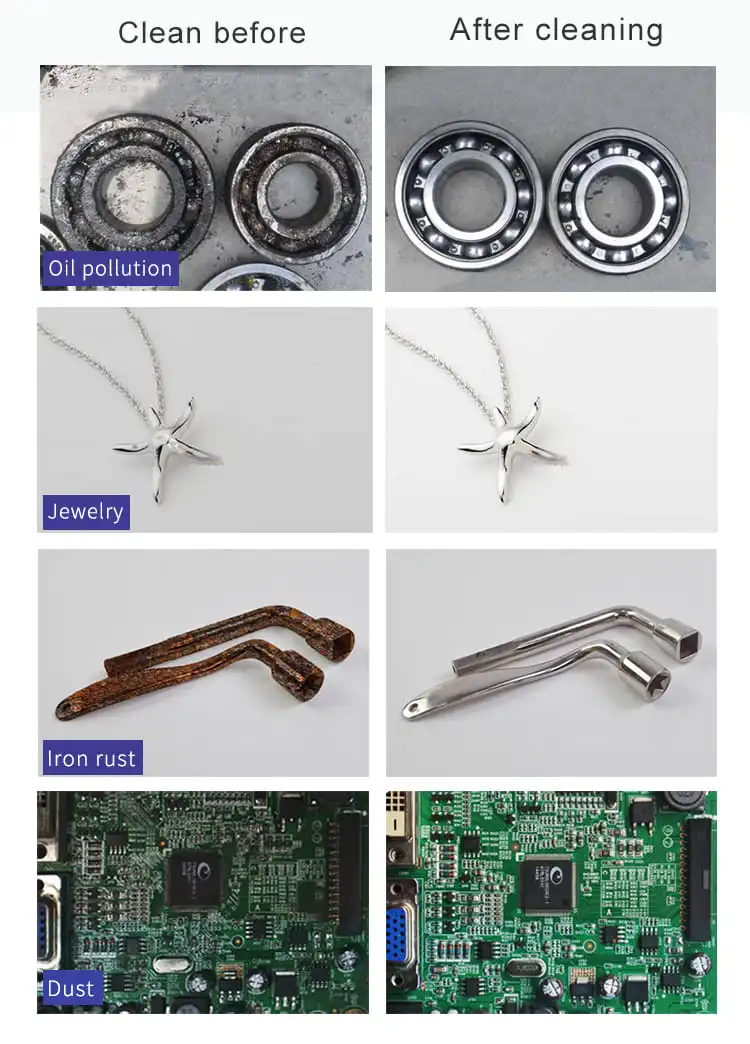 Clean before

After cleaning

Oil pollution

Jewelry

Iron rust

Dust