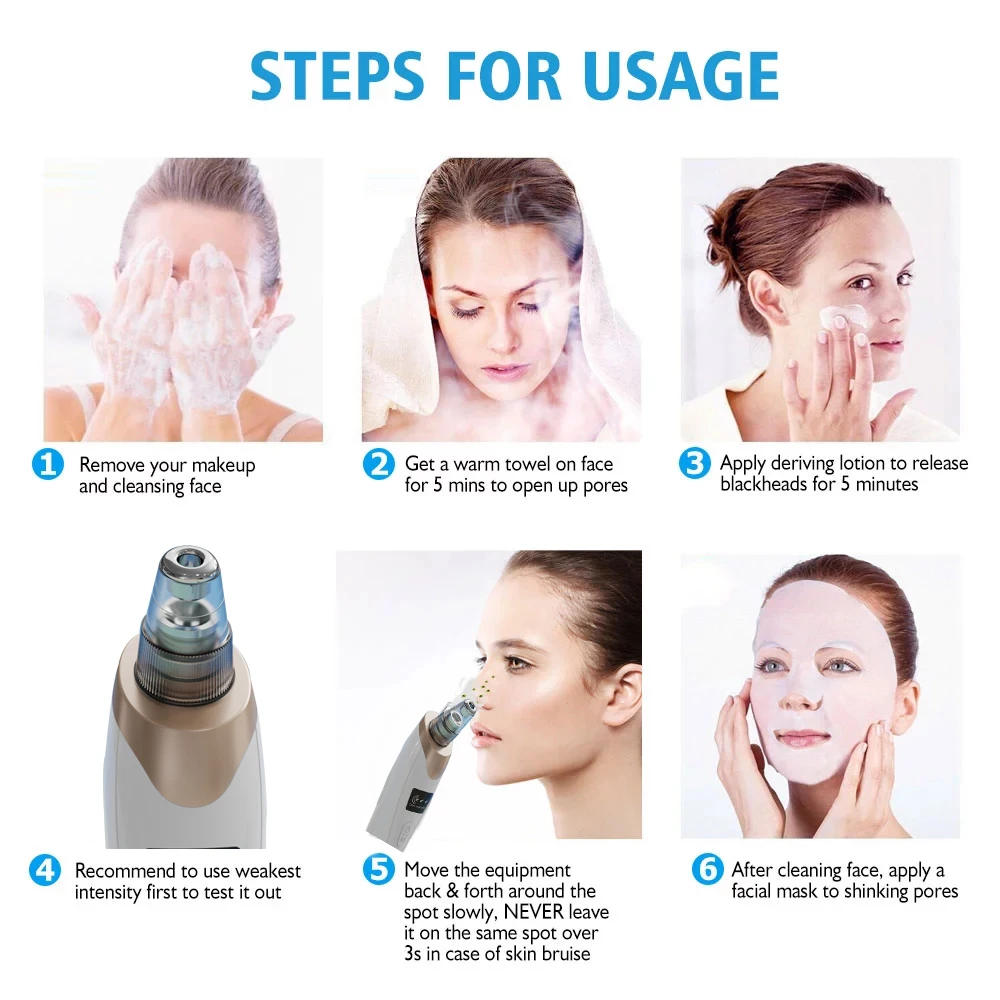 STEPS FOR USAGE

1 Remove your makeup and cleansing face

2 Get a warm towel on face for 5 mins to open up pores

3 Apply deriving lotion to release blackheads for 5 minutes

4 Recommend to use weakest intensity first to test it out

5 Move the equipment back & forth around the spot slowly, NEVER leave it on the same spot over 3s in case of skin bruise

6 After cleaning face, apply a facial mask to shinking pores