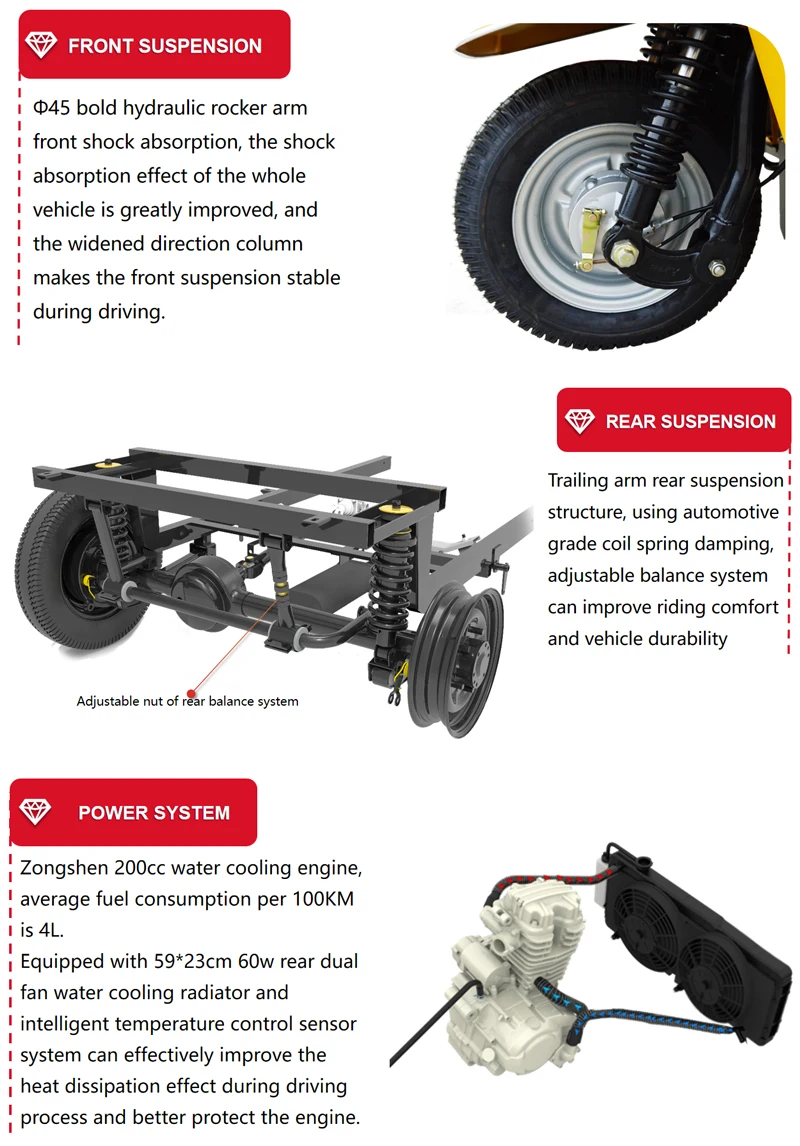 FRONT SUSPENSION

Φ45 bold hydraulic rocker arm front shock absorption, the shock absorption effect of the whole vehicle is greatly improved, and the widened direction column makes the front suspension stable during driving.

REAR SUSPENSION

Trailing arm rear suspension structure, using automotive grade coil spring damping, adjustable balance system can improve riding comfort and vehicle durability

Adjustable nut of rear balance system

POWER SYSTEM

Zongshen 200cc water cooling engine, average fuel consumption per 100KM is 4L.
Equipped with 59*23cm 60w rear dual fan water cooling radiator and intelligent temperature control sensor system can effectively improve the heat dissipation effect during driving process and better protect the engine.