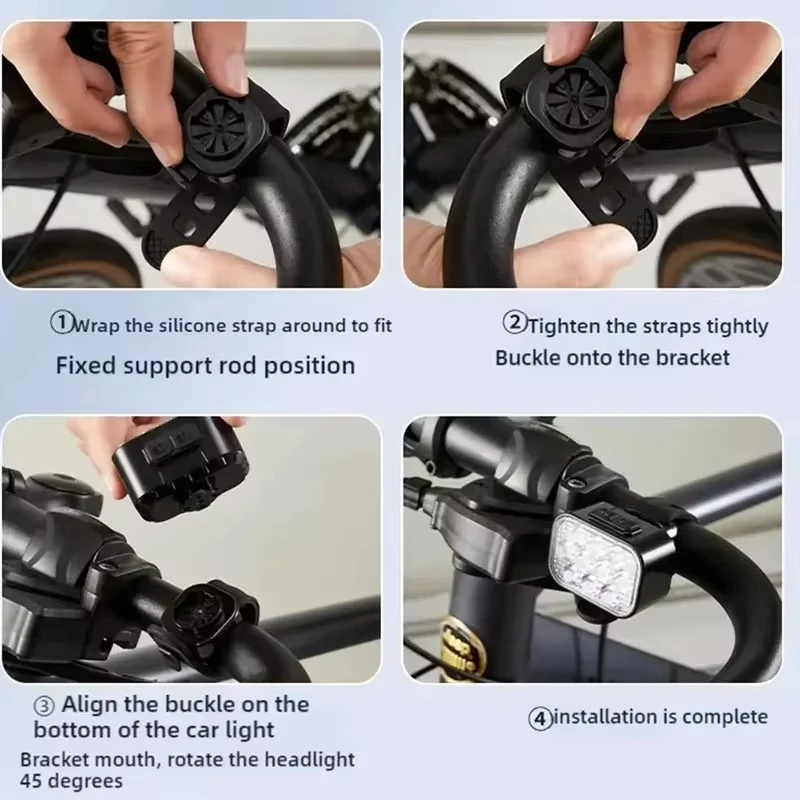 ①Wrap the silicone strap around to fit

Fixed support rod position

②Tighten the straps tightly

Buckle onto the bracket

③ Align the buckle on the bottom of the car light

Bracket mouth, rotate the headlight 45 degrees

④installation is complete