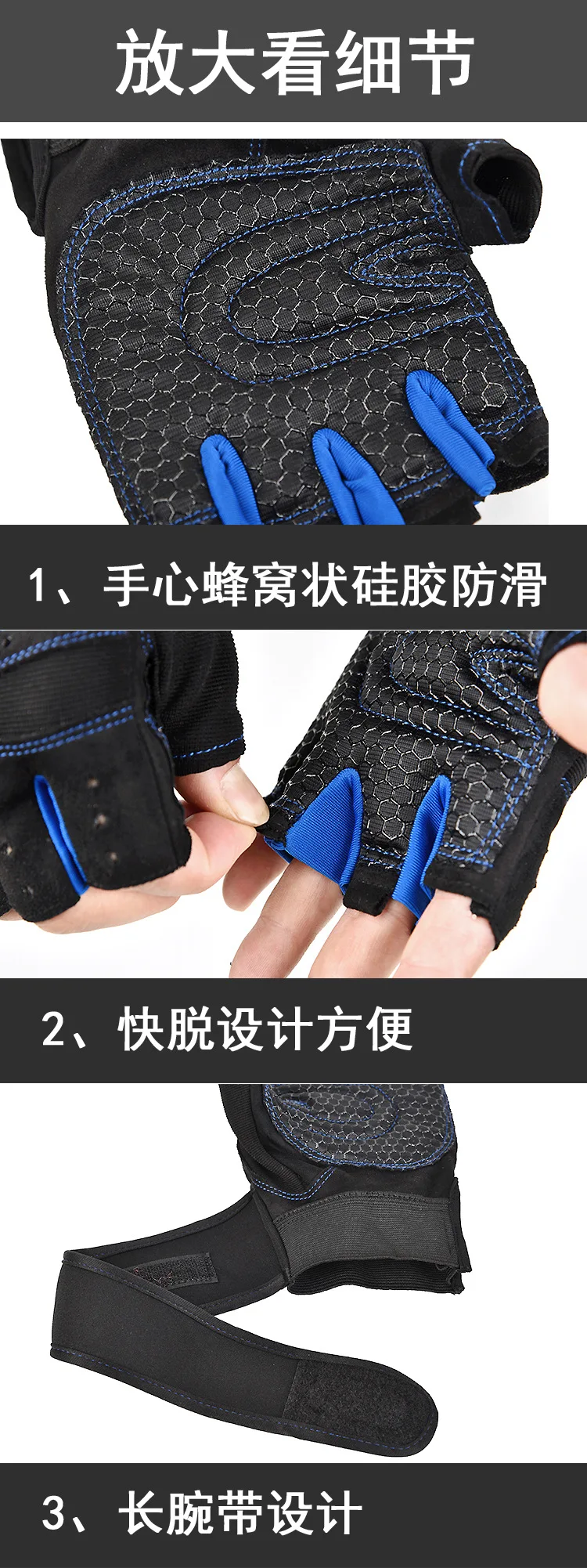 放大看细节

1、手心蜂窝状硅胶防滑

2、快脱设计方便

3、长腕带设计