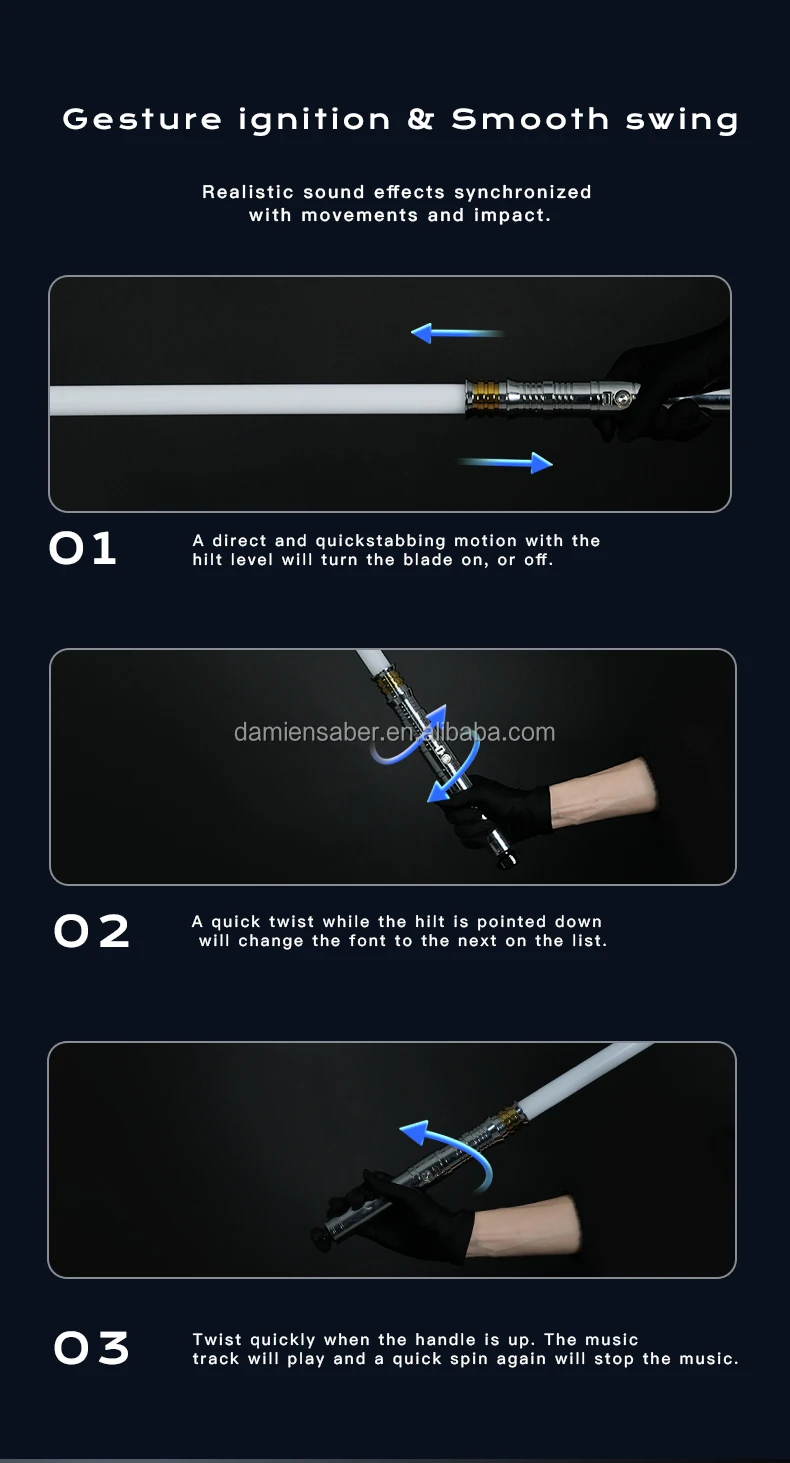 Gesture ignition & Smooth swing

Realistic sound effects synchronized with movements and impact.

01

A direct and quickstabbing motion with the hilt level will turn the blade on, or off.

damiensaber.en.alibaba.com

02

A quick twist while the hilt is pointed down will change the font to the next on the list.

03

Twist quickly when the handle is up. The music track will play and a quick spin again will stop the music.