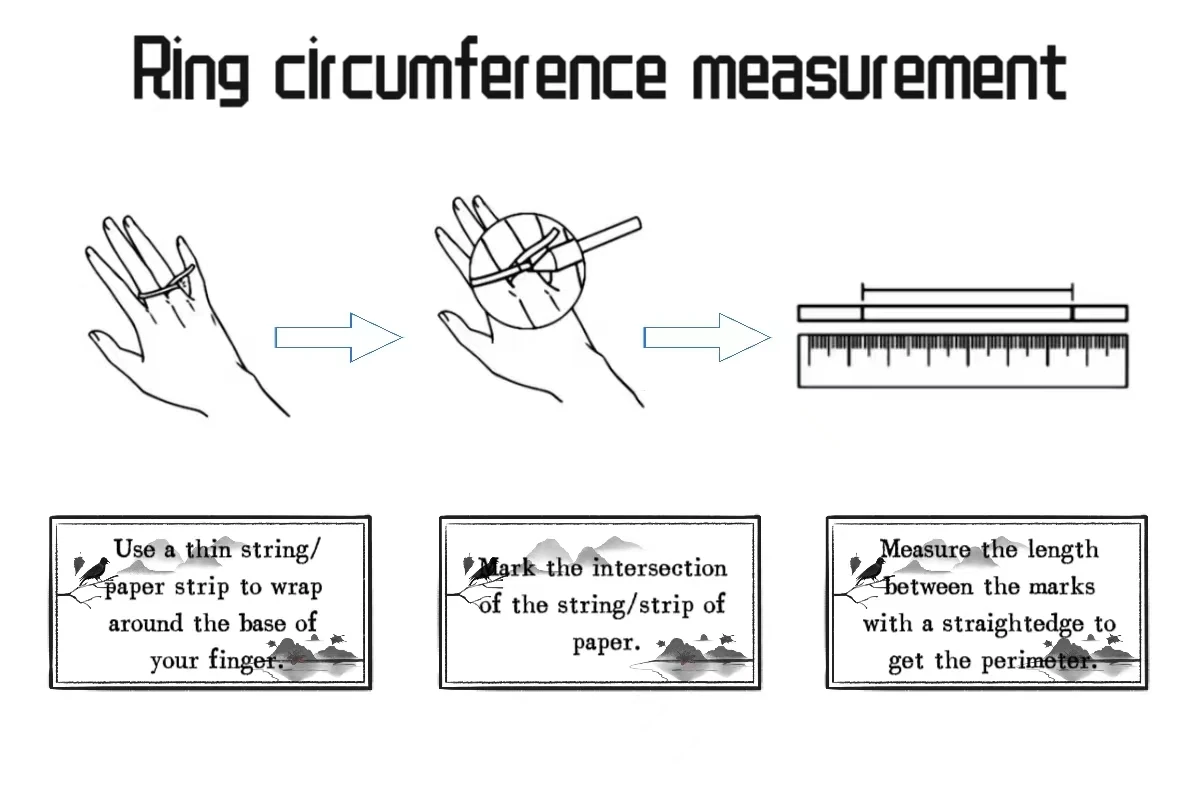 Ring circumference measurement

Use a thin string/ paper strip to wrap around the base of your finger.

Mark the intersection of the string/strip of paper.

Measure the length between the marks with a straightedge to get the perimeter.