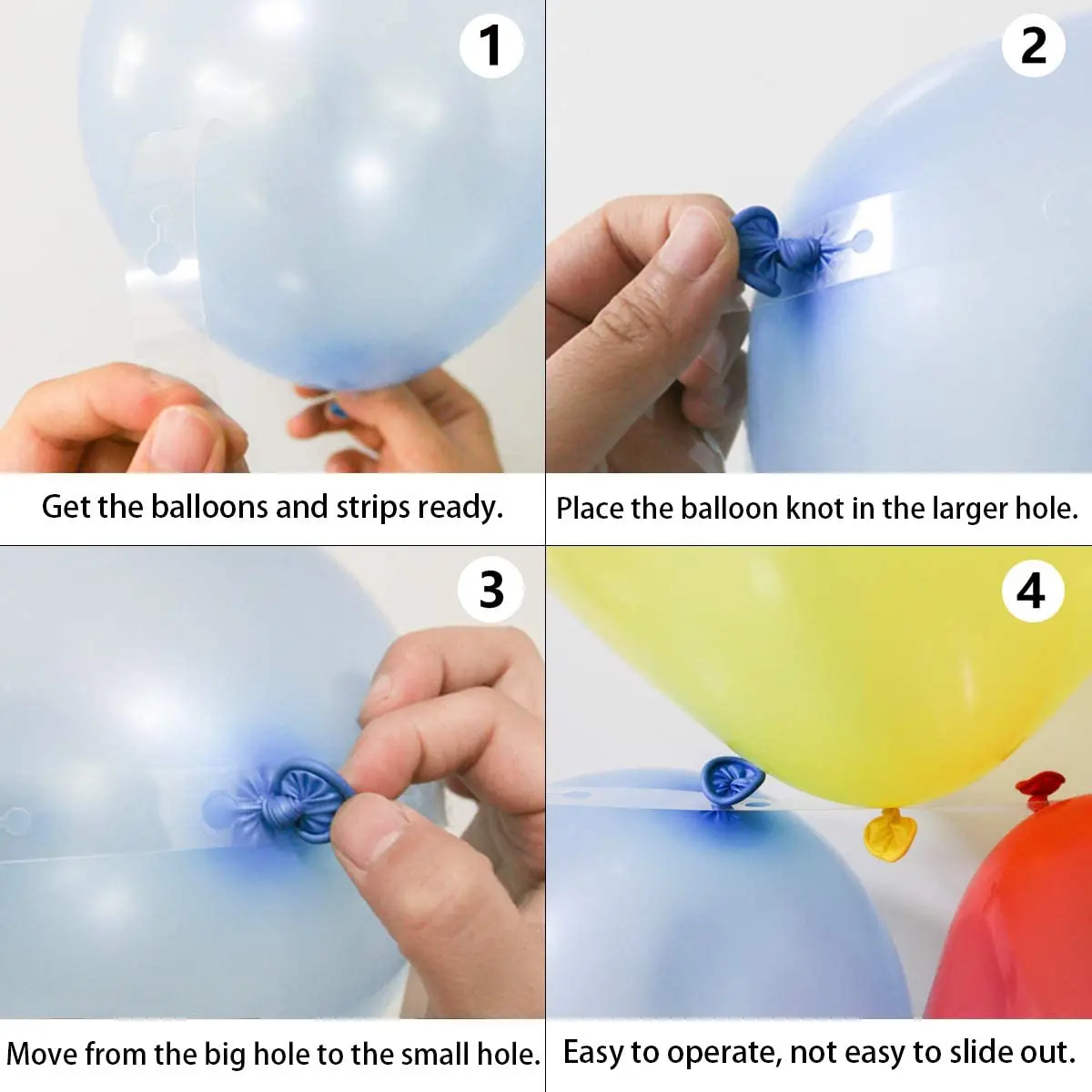 1

Get the balloons and strips ready.

2

Place the balloon knot in the larger hole.

3

Move from the big hole to the small hole.

4

Easy to operate, not easy to slide out.