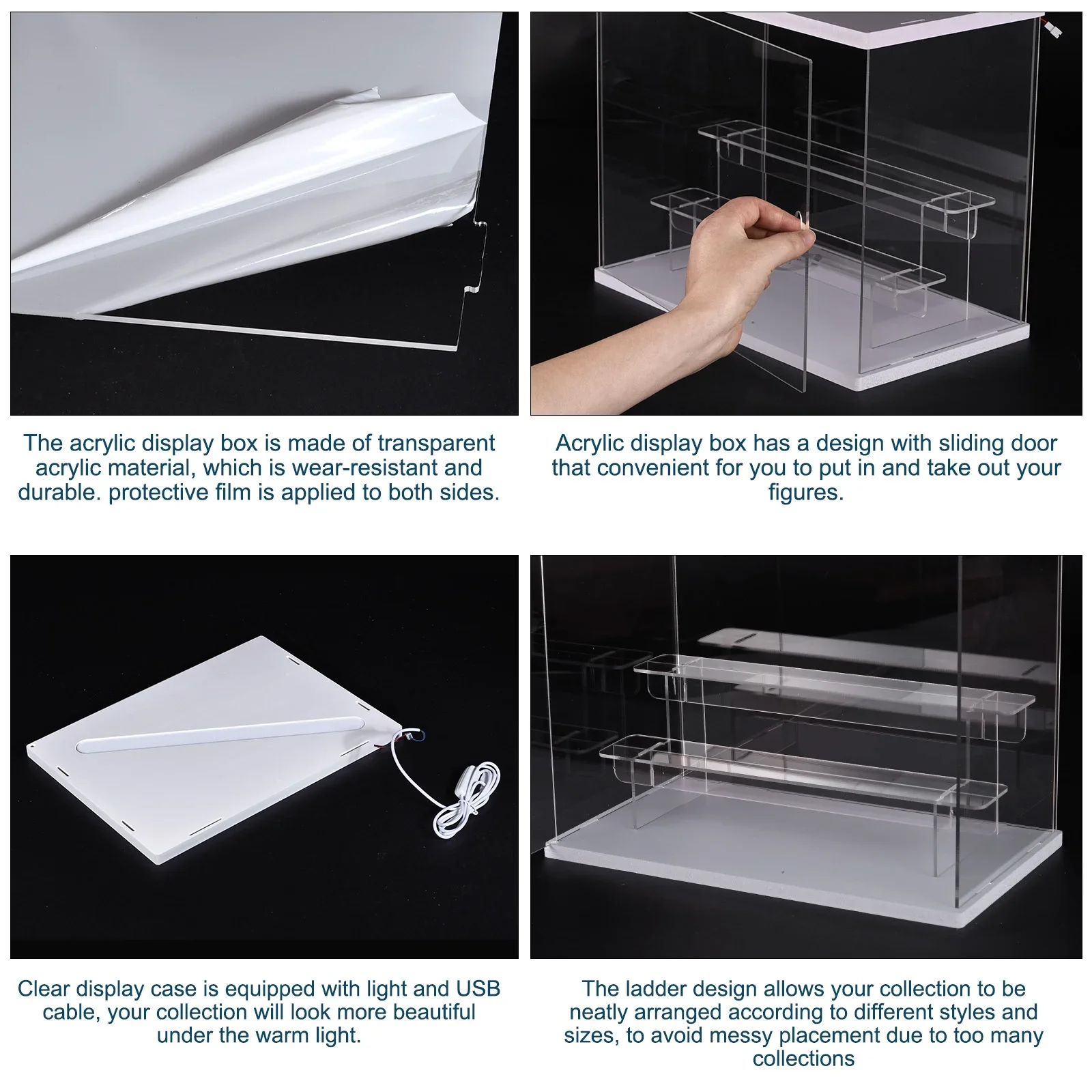 The acrylic display box is made of transparent acrylic material, which is wear-resistant and durable. protective film is applied to both sides.

Acrylic display box has a design with sliding door that convenient for you to put in and take out your figures.

Clear display case is equipped with light and USB cable, your collection will look more beautiful under the warm light.

The ladder design allows your collection to be neatly arranged according to different styles and sizes, to avoid messy placement due to too many collections