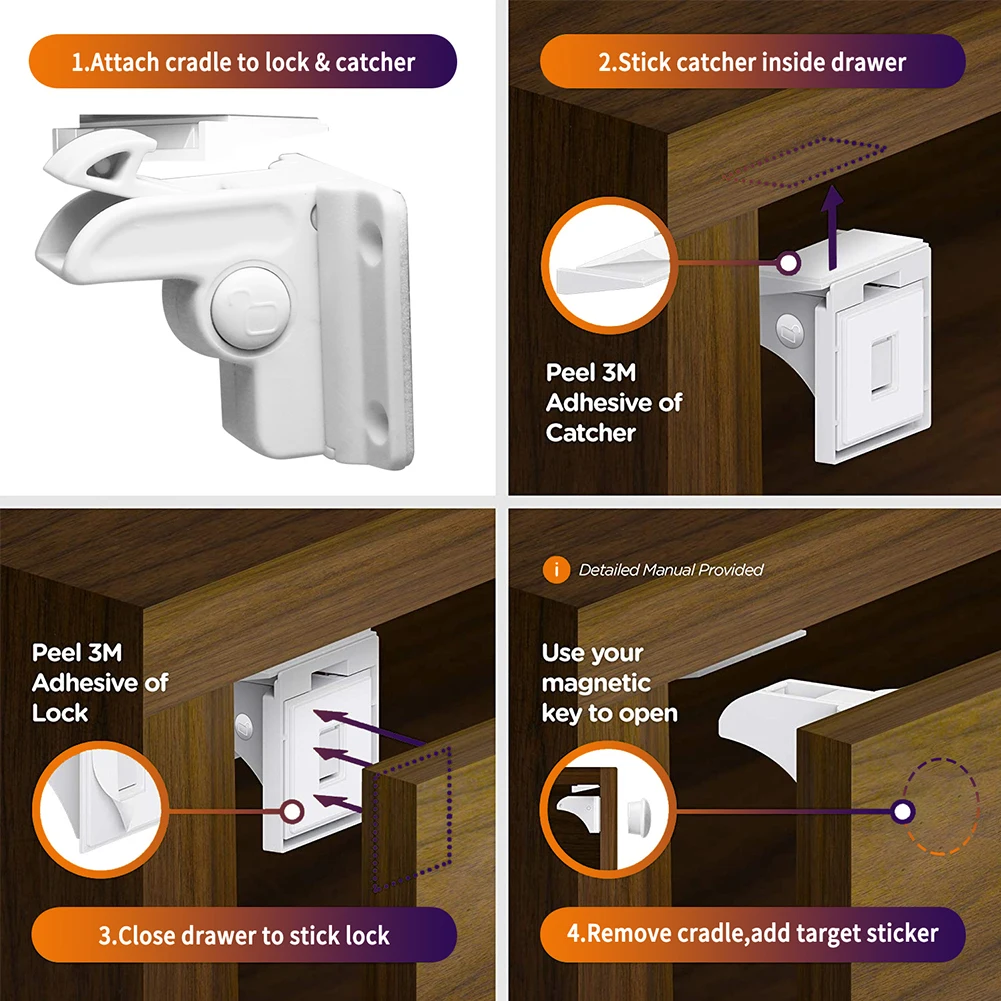 1.Attach cradle to lock & catcher

2.Stick catcher inside drawer

Peel 3M Adhesive of Catcher

Peel 3M Adhesive of Lock

3.Close drawer to stick lock

i Detailed Manual Provided

Use your magnetic key to open

4.Remove cradle,add target sticker