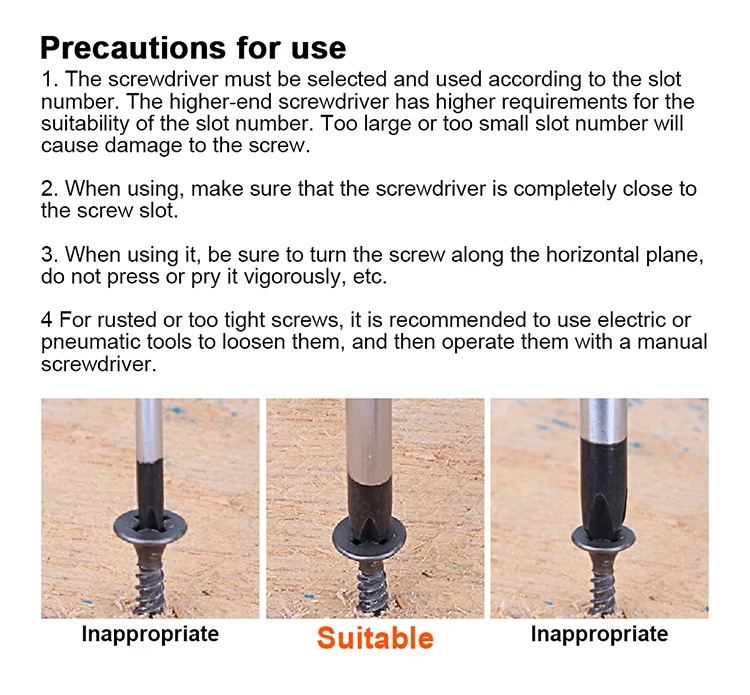 Precautions for use

1. The screwdriver must be selected and used according to the slot number. The higher-end screwdriver has higher requirements for the suitability of the slot number. Too large or too small slot number will cause damage to the screw.

2. When using, make sure that the screwdriver is completely close to the screw slot.

3. When using it, be sure to turn the screw along the horizontal plane, do not press or pry it vigorously, etc.

4 For rusted or too tight screws, it is recommended to use electric or pneumatic tools to loosen them, and then operate them with a manual screwdriver.

Inappropriate

Suitable

Inappropriate