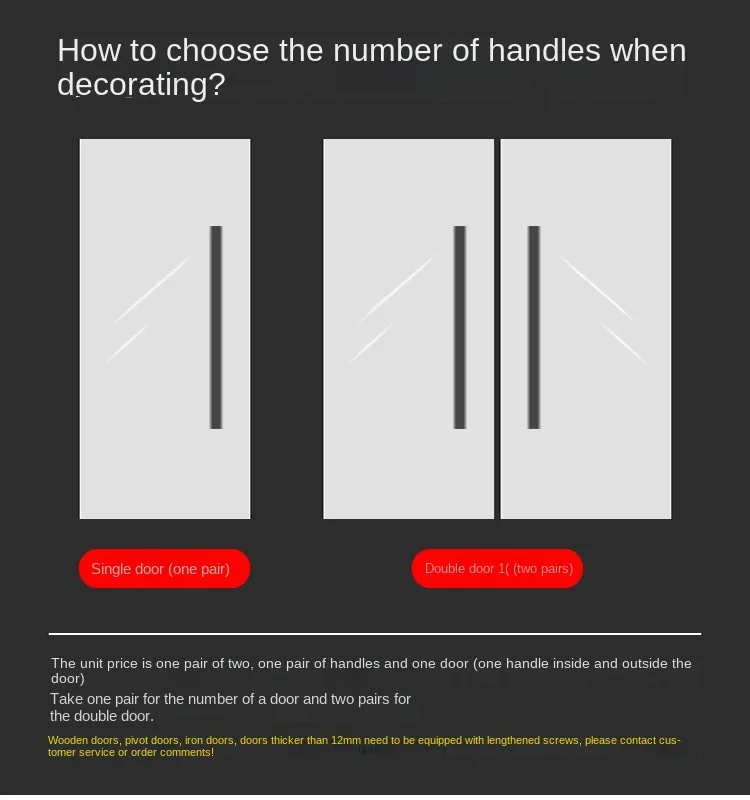 How to choose the number of handles when decorating?

Single door (one pair)

Double door 1( (two pairs)

The unit price is one pair of two, one pair of handles and one door (one handle inside and outside the door)

Take one pair for the number of a door and two pairs for the double door.

Wooden doors, pivot doors, iron doors, doors thicker than 12mm need to be equipped with lengthened screws, please contact customer service or order comments!