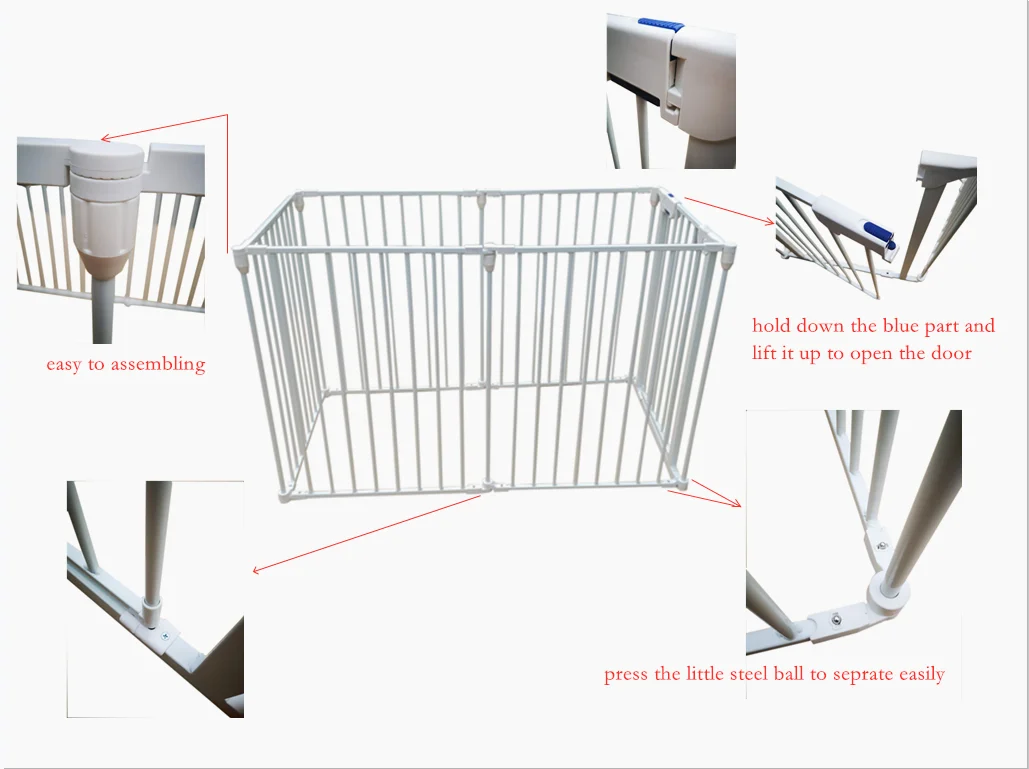 easy to assembling

hold down the blue part and lift it up to open the door

press the little steel ball to seprate easily