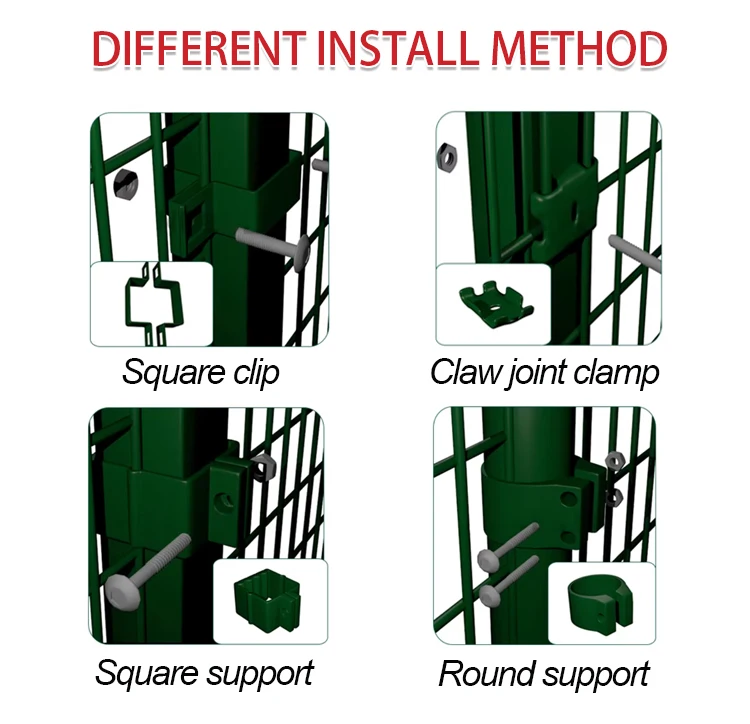 DIFFERENT INSTALL METHOD

Square clip

Claw joint clamp

Square support

Round support