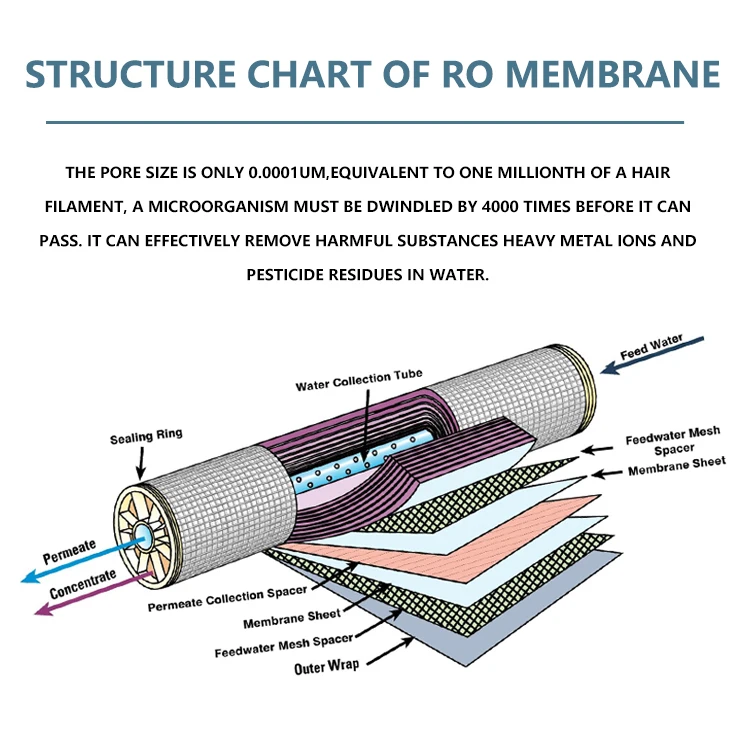 STRUCTURE CHART OF RO MEMBRANE

THE PORE SIZE IS ONLY 0.0001UM,EQUIVALENT TO ONE MILLIONTH OF A HAIR FILAMENT, A MICROORGANISM MUST BE DWINDLED BY 4000 TIMES BEFORE IT CAN PASS. IT CAN EFFECTIVELY REMOVE HARMFUL SUBSTANCES HEAVY METAL IONS AND PESTICIDE RESIDUES IN WATER.

Feed Water

Water Collection Tube

Sealing Ring

Feedwater Mesh Spacer

Membrane Sheet

Permeate

Concentrate

Permeate Collection Spacer

Membrane Sheet

Feedwater Mesh Spacer

Outer Wrap