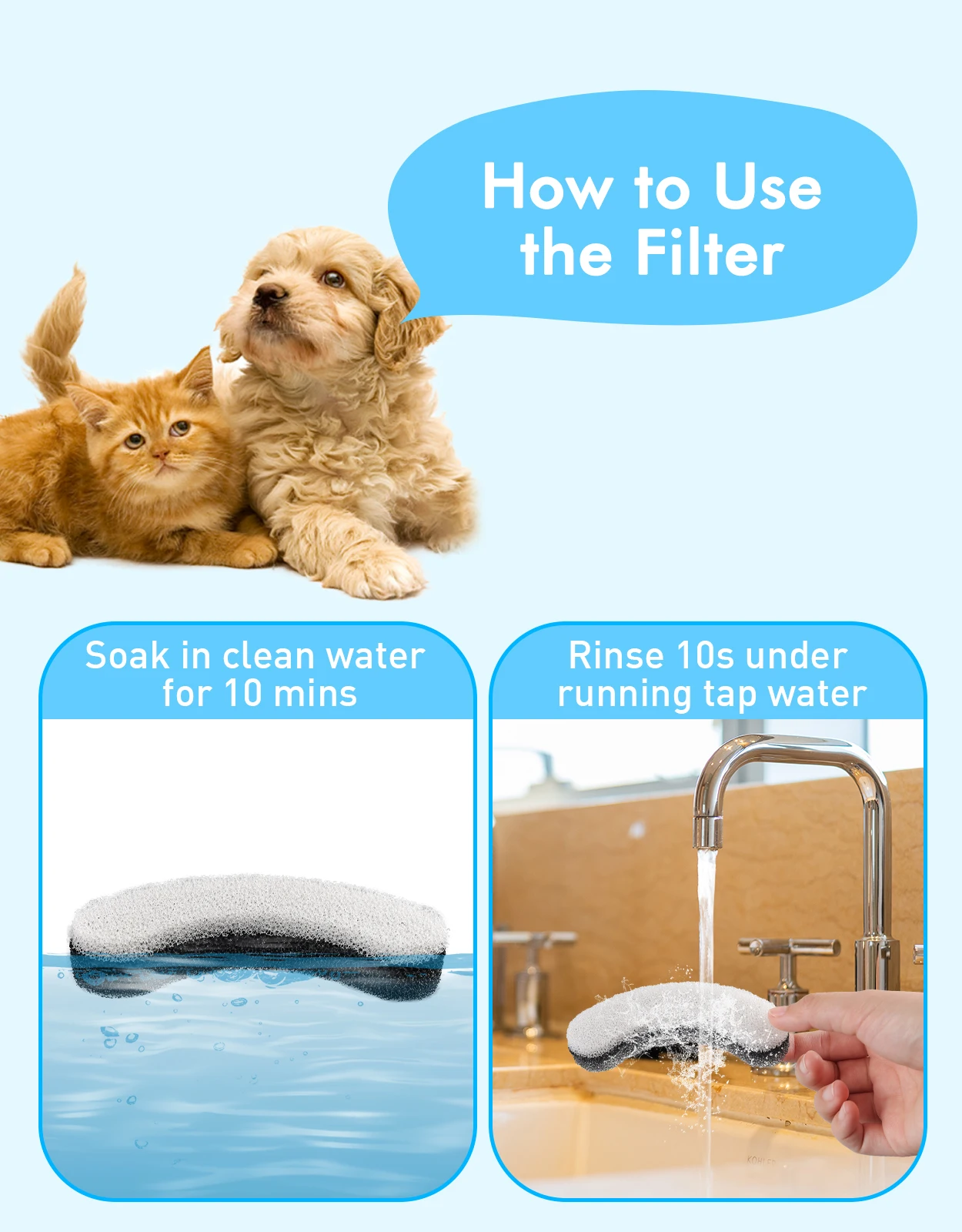 How to Use the Filter

Soak in clean water for 10 mins

Rinse 10s under running tap water

KOHLER