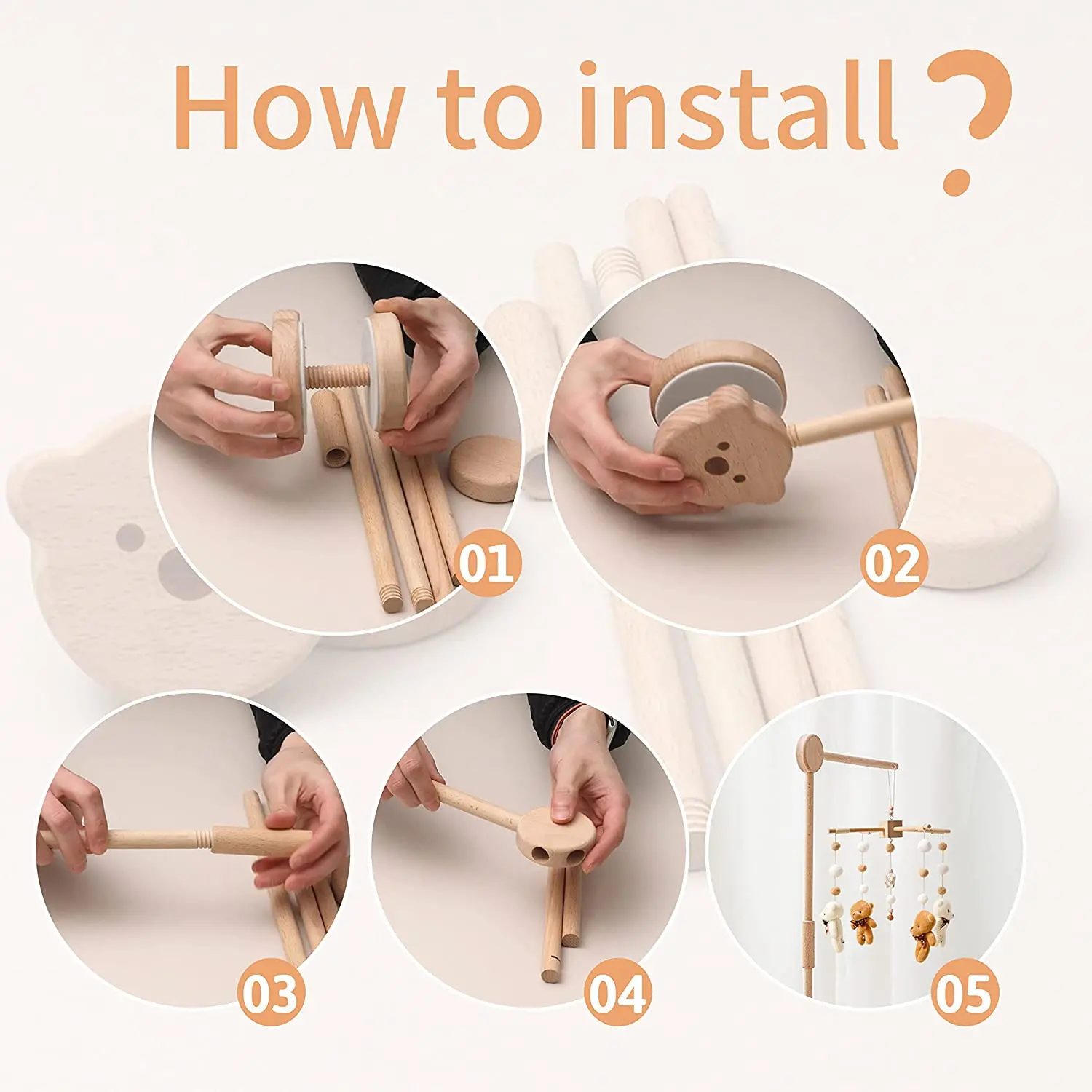 How to install?

01

02

03

04

05