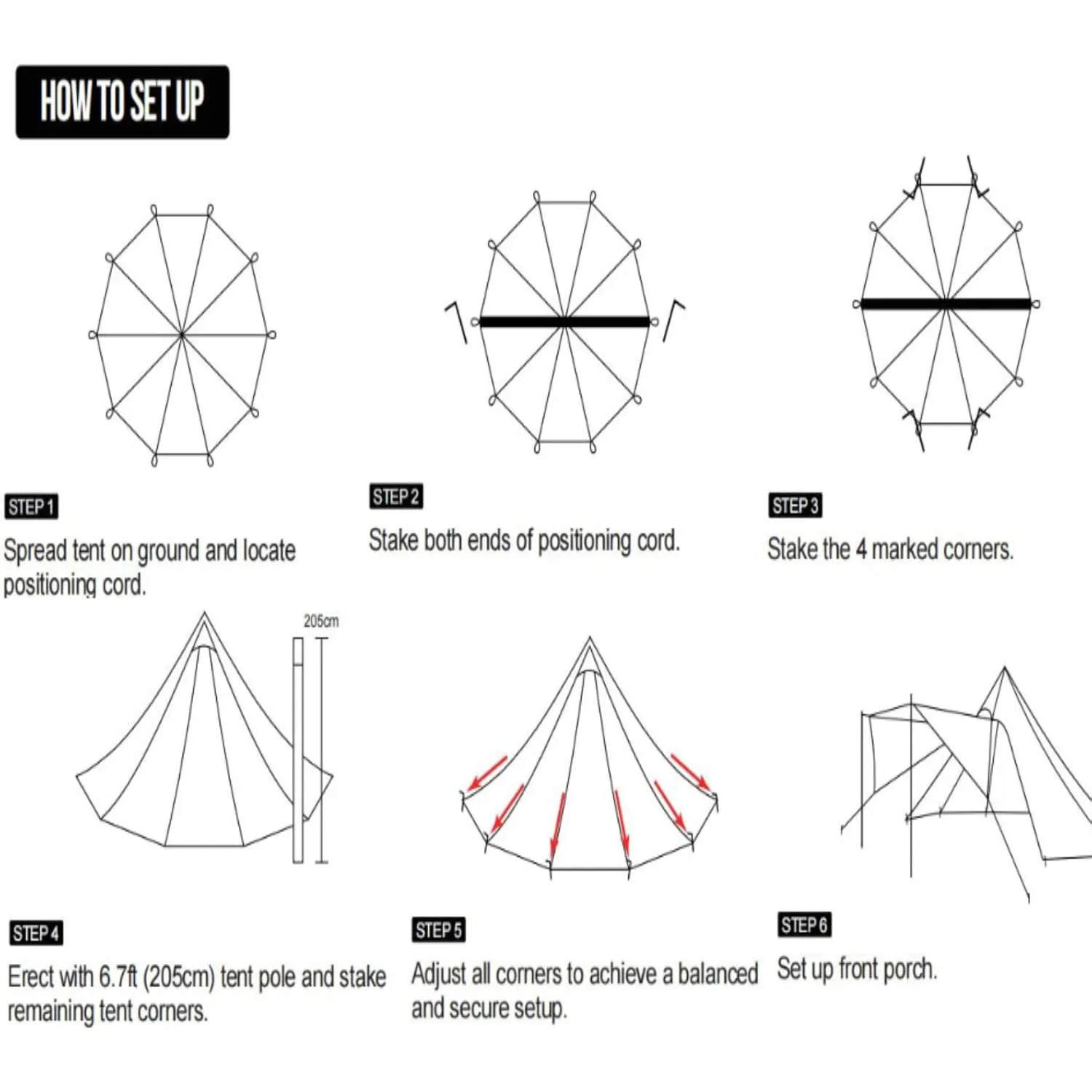 HOW TO SET UP

STEP 1

Spread tent on ground and locate positioning cord.

STEP 2

Stake both ends of positioning cord.

STEP 3

Stake the 4 marked corners.

205cm

STEP 4

Erect with 6.7ft (205cm) tent pole and stake remaining tent corners.

STEP 5

Adjust all corners to achieve a balanced and secure setup.

STEP 6

Set up front porch.