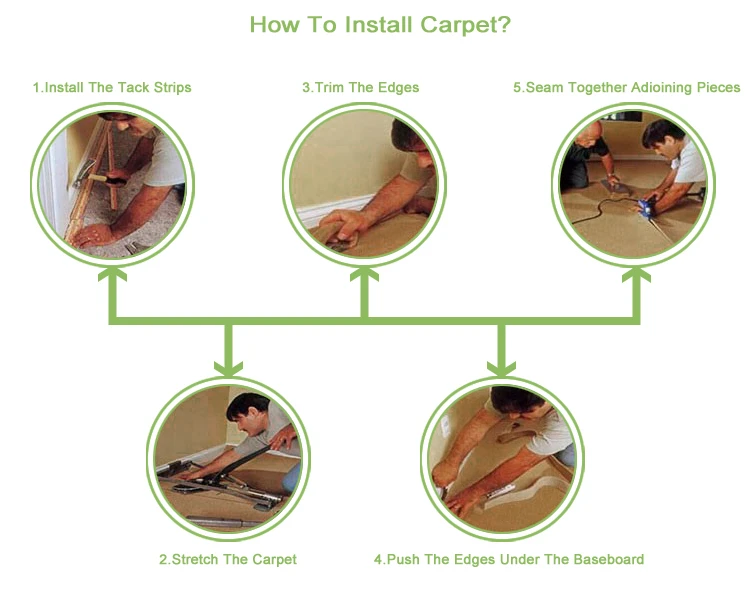 How To Install Carpet?

1.Install The Tack Strips

3.Trim The Edges

5.Seam Together Adioining Pieces

2.Stretch The Carpet

4.Push The Edges Under The Baseboard