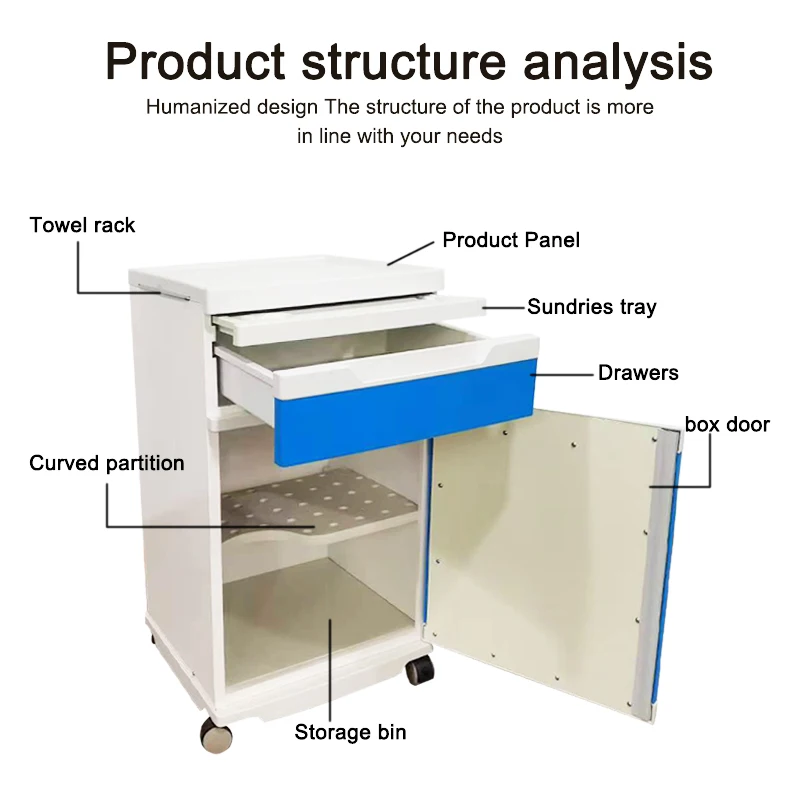 Product structure analysis

Humanized design The structure of the product is more in line with your needs

Towel rack

Product Panel

Sundries tray

Drawers

box door

Curved partition

Storage bin