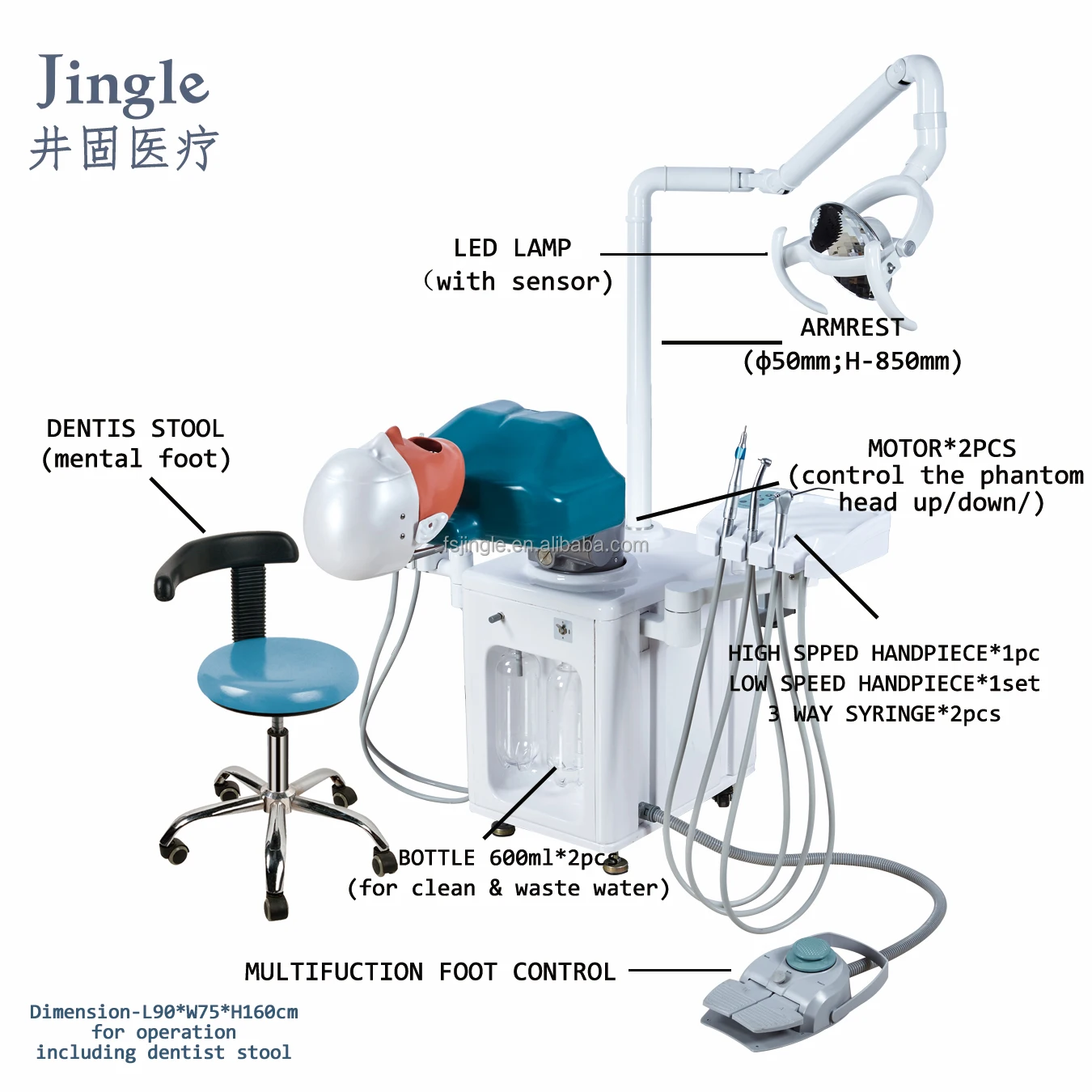 Jingle
井固医疗

LED LAMP
(with sensor)

ARMREST
(ϕ50mm;H-850mm)

DENTIS STOOL
(mental foot)

MOTOR*2PCS
(control the phantom head up/down/)

fsjingle.en.alibaba.com

HIGH SPPED HANDPIECE*1pc
LOW SPEED HANDPIECE*1set
3 WAY SYRINGE*2pcs

BOTTLE 600ml*2pcs
(for clean & waste water)

MULTIFUCTION FOOT CONTROL

Dimension-L90*W75*H160cm
for operation
including dentist stool