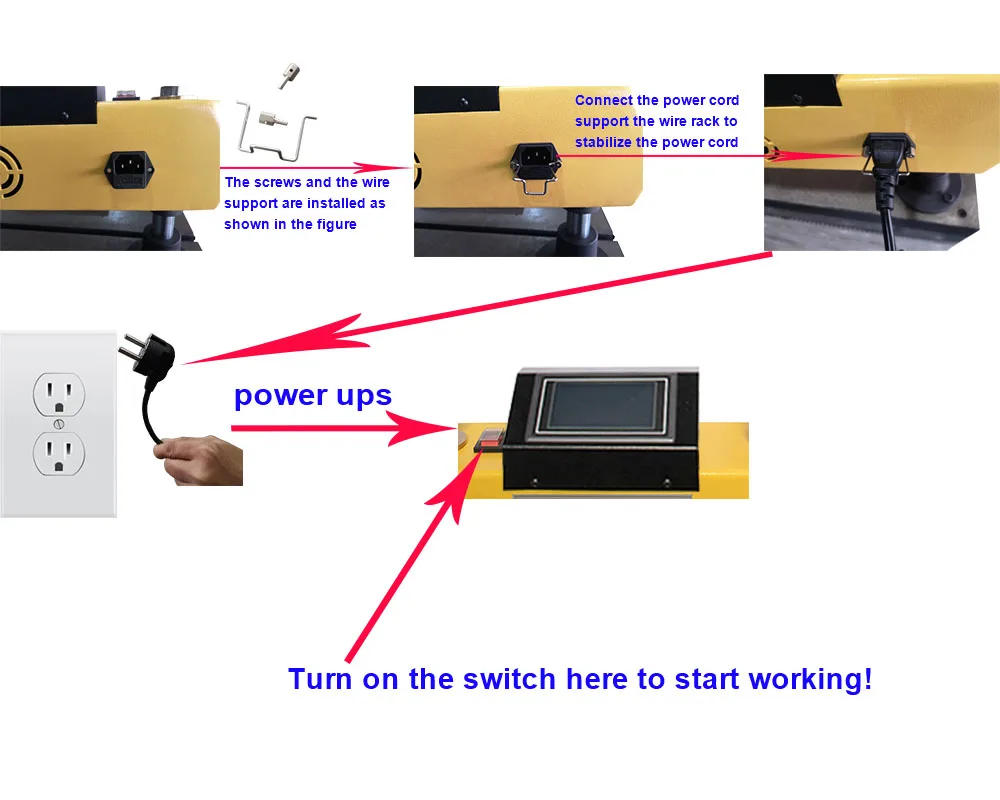 The screws and the wire support are installed as shown in the figure

Connect the power cord support the wire rack to stabilize the power cord

power ups

Turn on the switch here to start working!