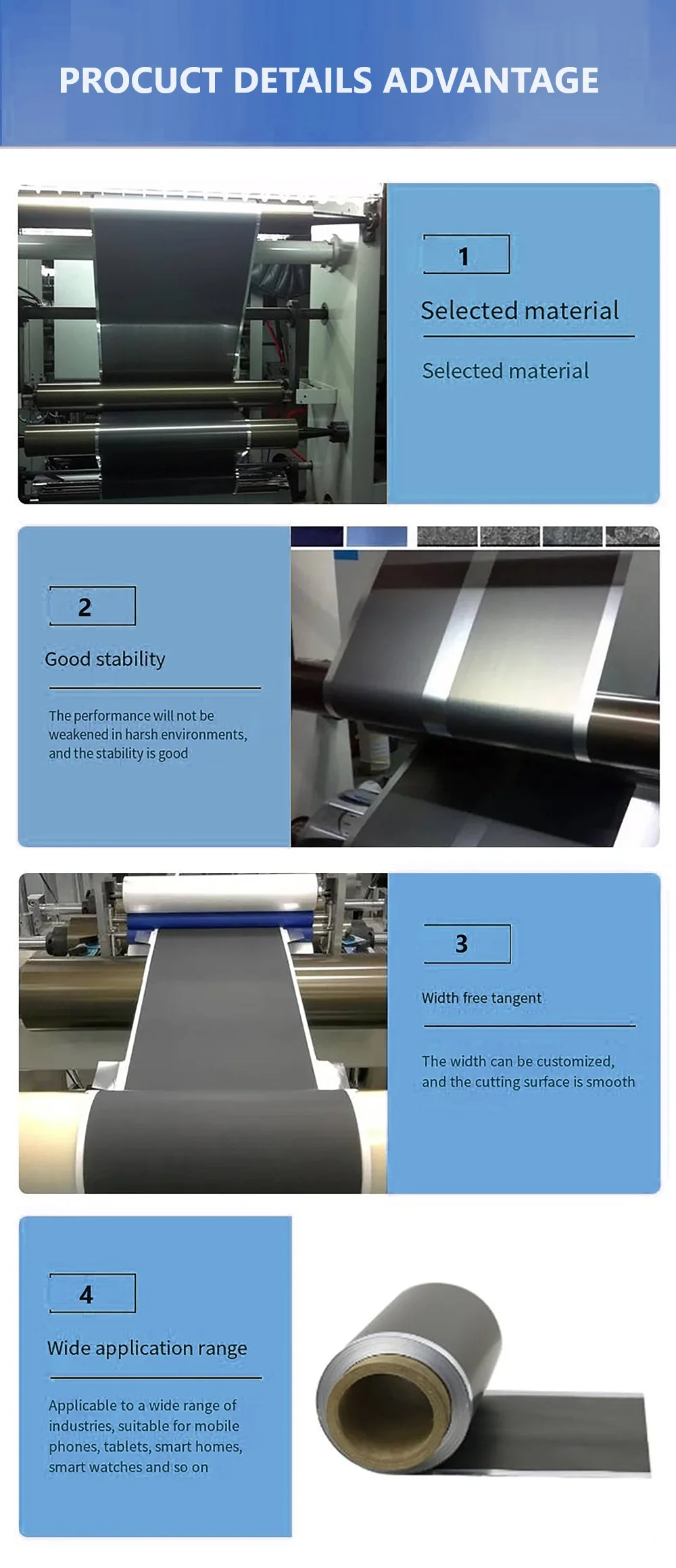 PROCUCT DETAILS ADVANTAGE

1

Selected material

Selected material

2

Good stability

The performance will not be weakened in harsh environments, and the stability is good

3

Width free tangent

The width can be customized, and the cutting surface is smooth

4

Wide application range

Applicable to a wide range of industries, suitable for mobile phones, tablets, smart homes, smart watches and so on