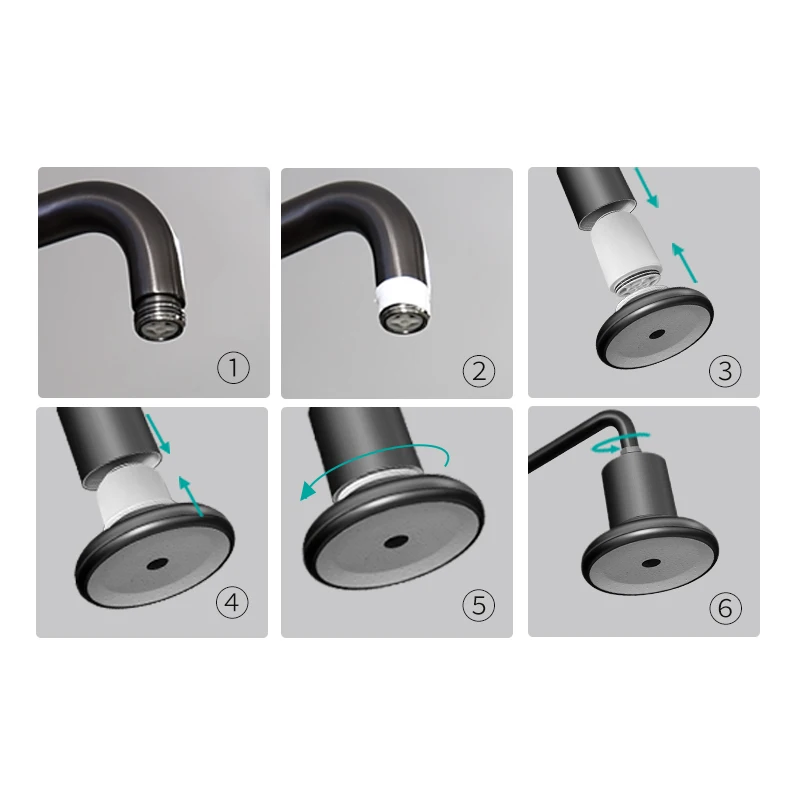 ①
②
③
④
⑤
⑥