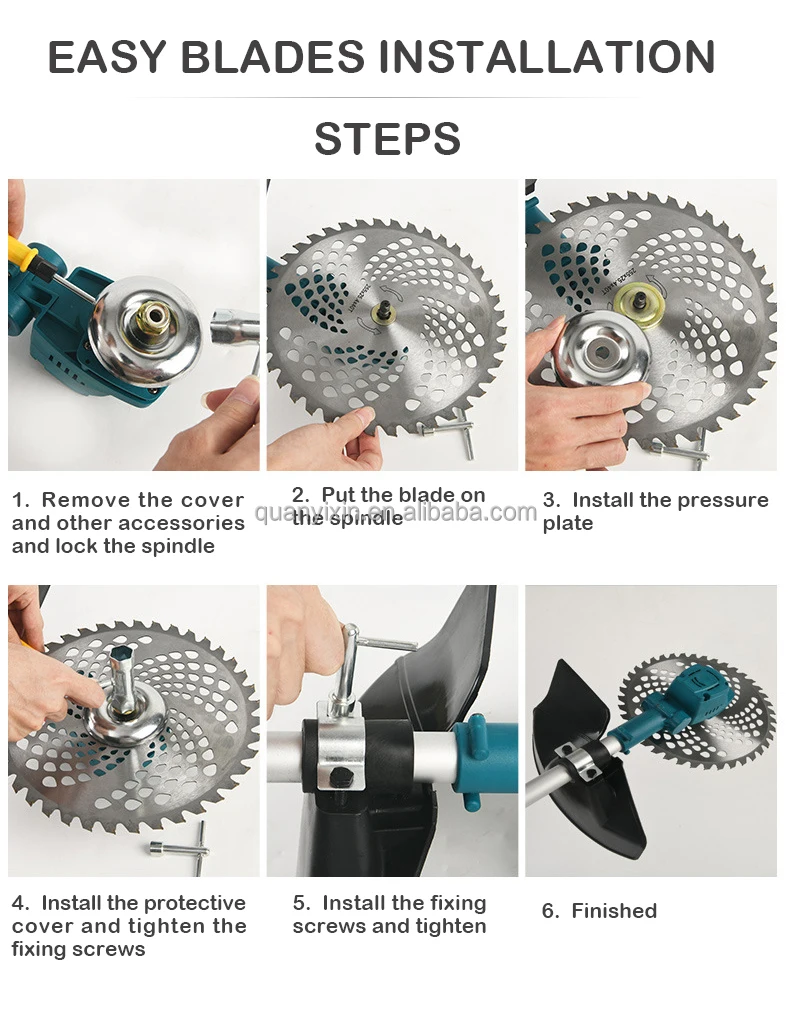 EASY BLADES INSTALLATION

STEPS

1. Remove the cover and other accessories and lock the spindle

2. Put the blade on the spindle

quanyixin.en.alibaba.com

3. Install the pressure plate

4. Install the protective cover and tighten the fixing screws

5. Install the fixing screws and tighten

6. Finished