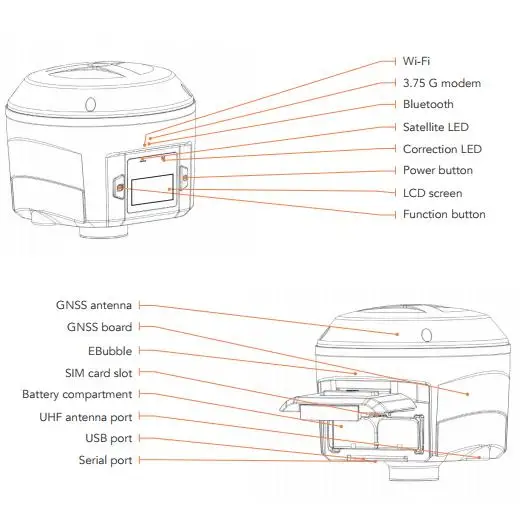 Wi-Fi
3.75 G modem
Bluetooth
Satellite LED
Correction LED
Power button
LCD screen
Function button

GNSS antenna
GNSS board
EBubble
SIM card slot
Battery compartment
UHF antenna port
USB port
Serial port