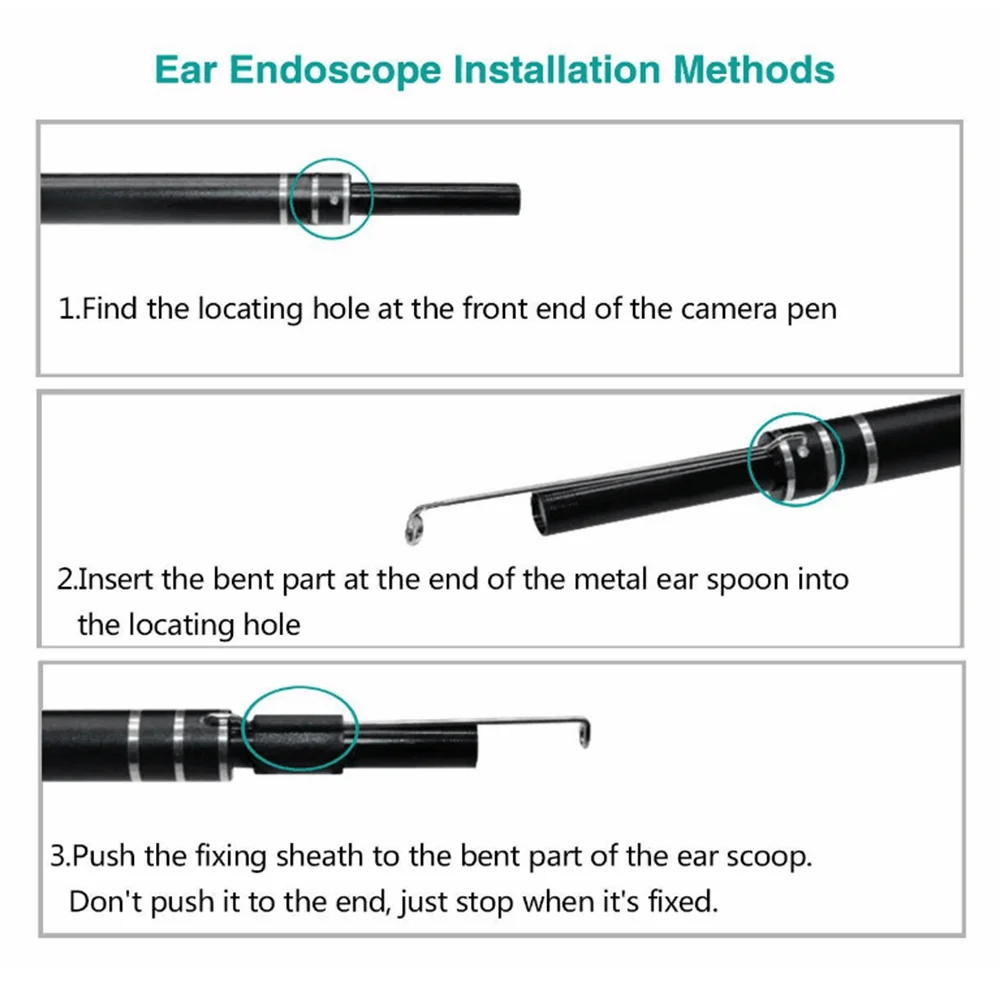 Ear Endoscope Installation Methods

1.Find the locating hole at the front end of the camera pen

2.Insert the bent part at the end of the metal ear spoon into the locating hole

3.Push the fixing sheath to the bent part of the ear scoop. Don't push it to the end, just stop when it's fixed.