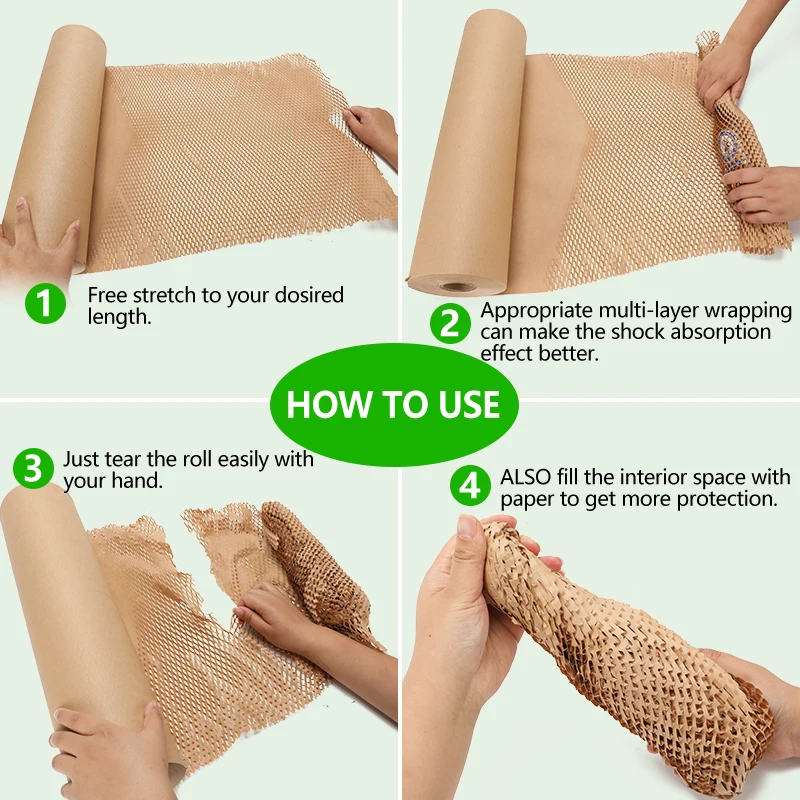 1 Free stretch to your dosired length.

2 Appropriate multi-layer wrapping can make the shock absorption effect better.

HOW TO USE

3 Just tear the roll easily with your hand.

4 ALSO fill the interior space with paper to get more protection.