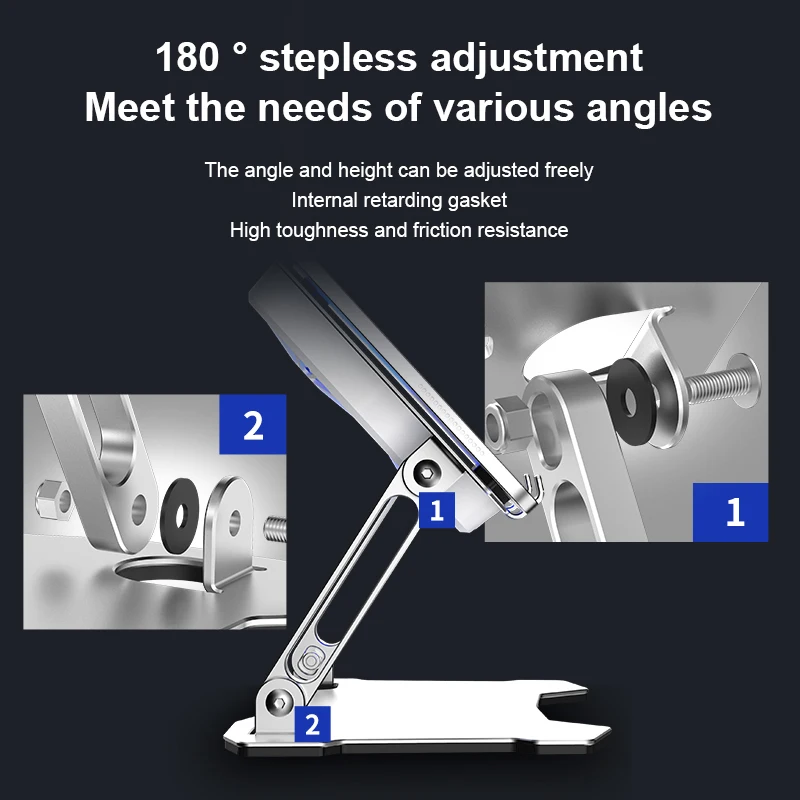 180 ° stepless adjustment
Meet the needs of various angles

The angle and height can be adjusted freely
Internal retarding gasket
High toughness and friction resistance

2

1

1

2