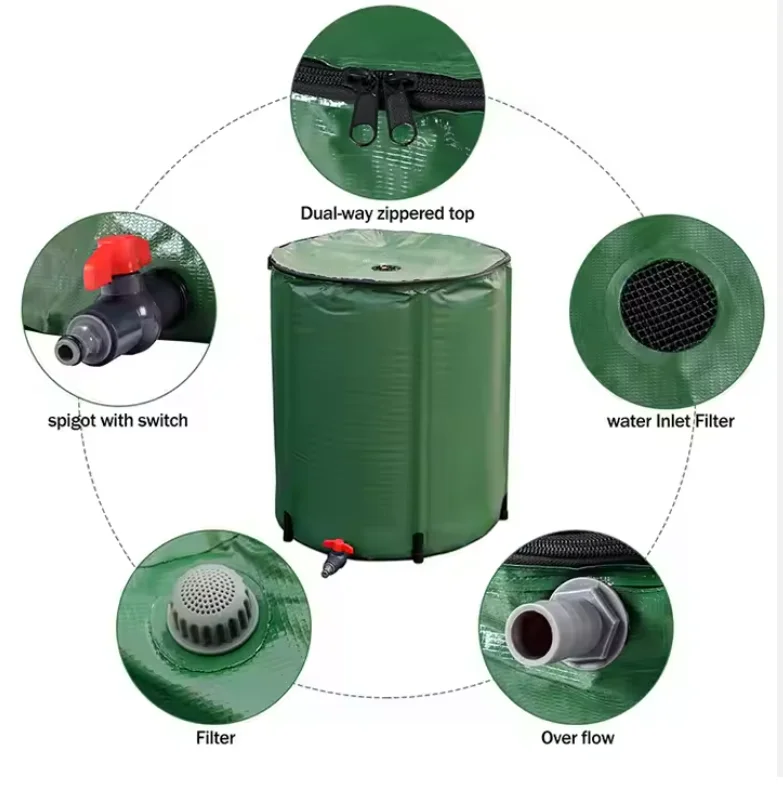 Dual-way zippered top

spigot with switch

water Inlet Filter

Filter

Over flow