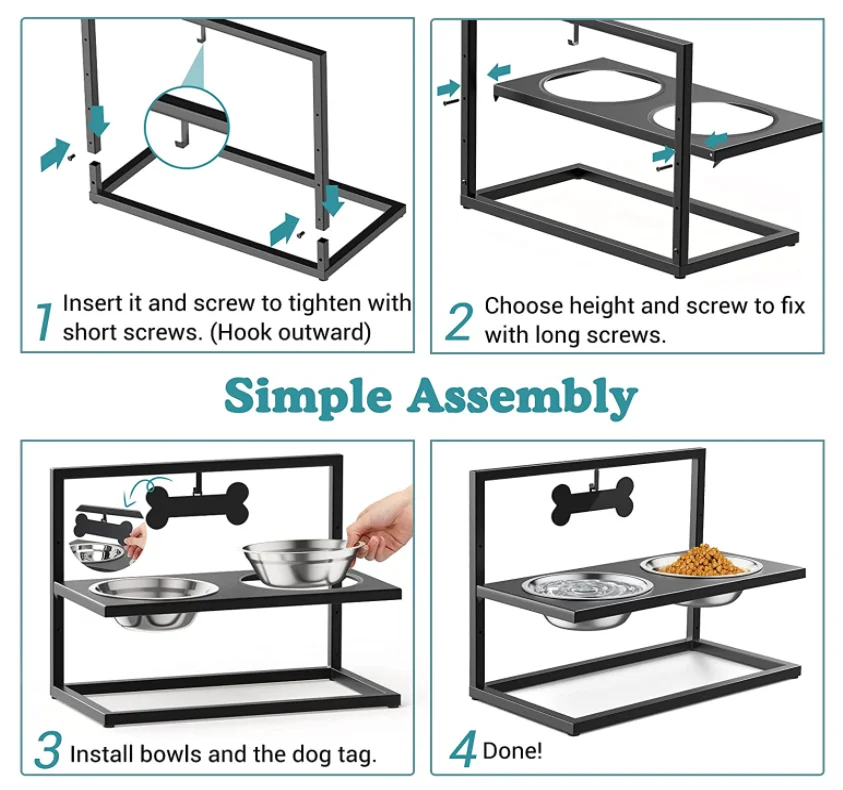 1 Insert it and screw to tighten with short screws. (Hook outward)

2 Choose height and screw to fix with long screws.

Simple Assembly

3 Install bowls and the dog tag.

4 Done!