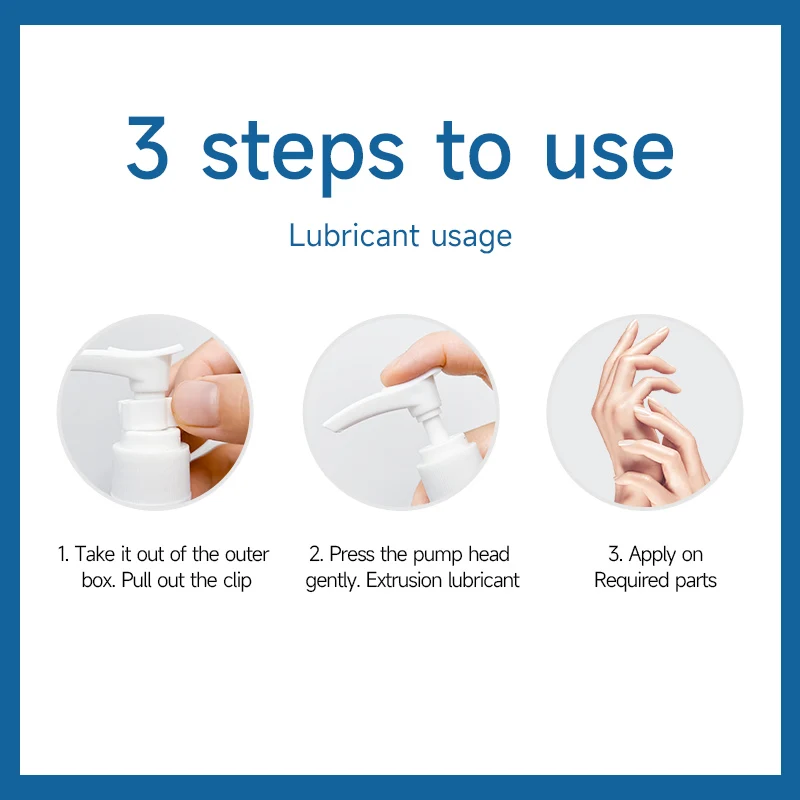 3 steps to use

Lubricant usage

1. Take it out of the outer box. Pull out the clip

2. Press the pump head gently. Extrusion lubricant

3. Apply on Required parts