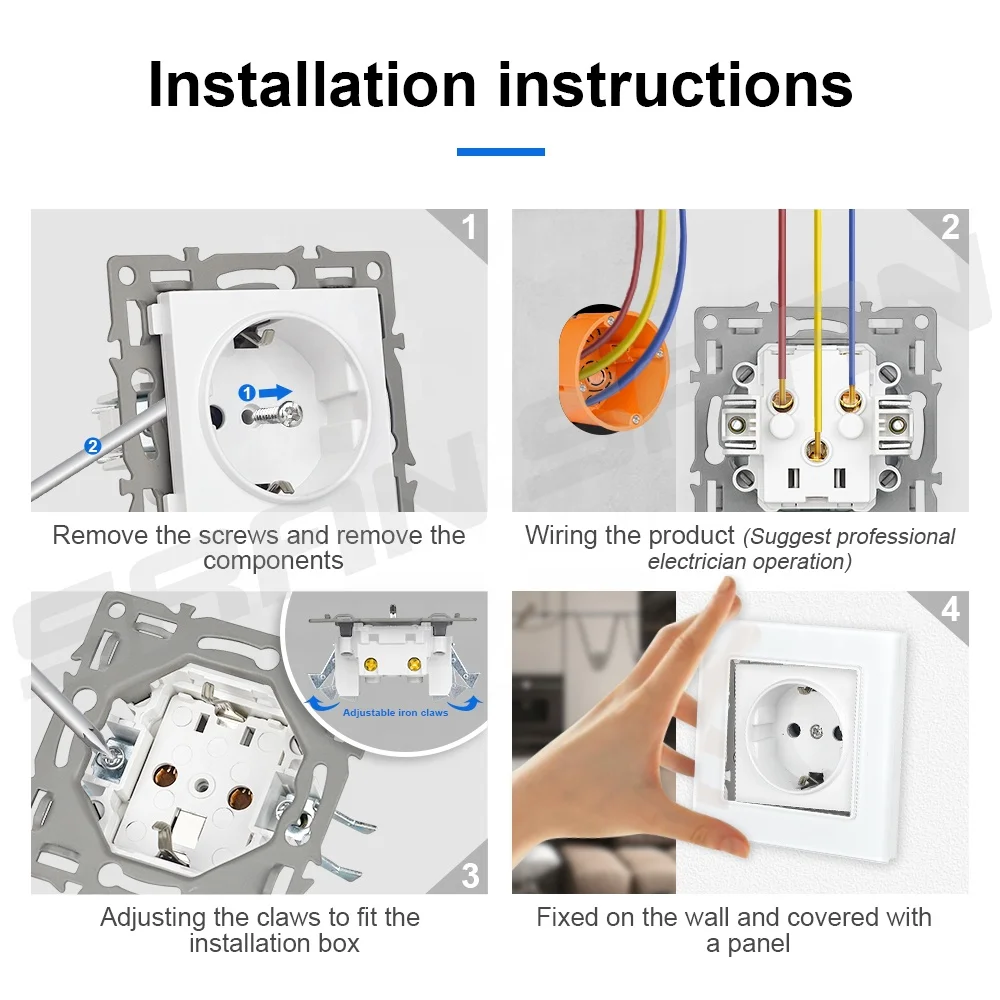 Installation instructions

1

1
2

Remove the screws and remove the components

2

Wiring the product (Suggest professional electrician operation)

Adjustable iron claws

3

Adjusting the claws to fit the installation box

4

Fixed on the wall and covered with a panel